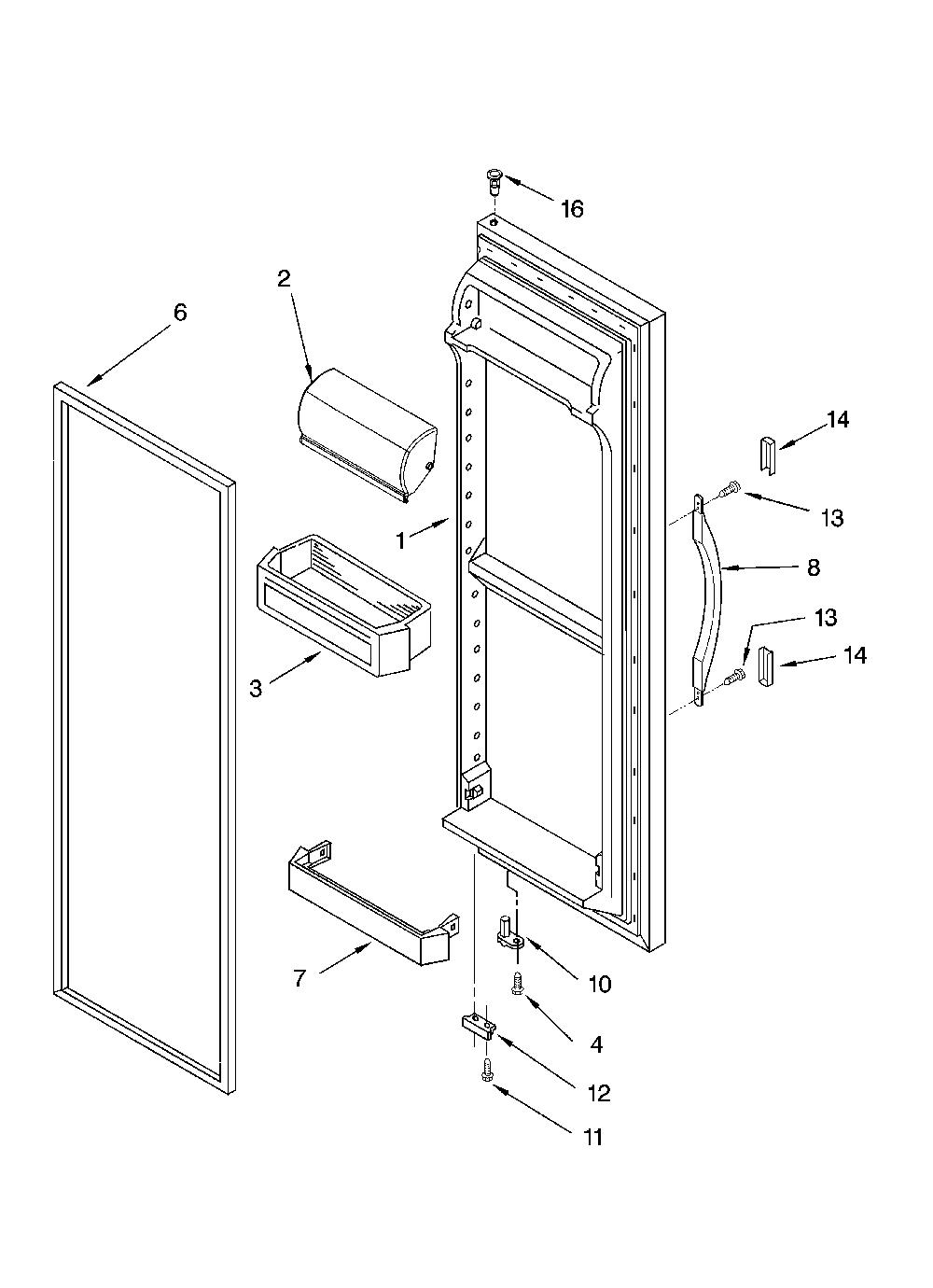 16
2
6
14
13
1
8
13
14
3
7
10
4
12
11