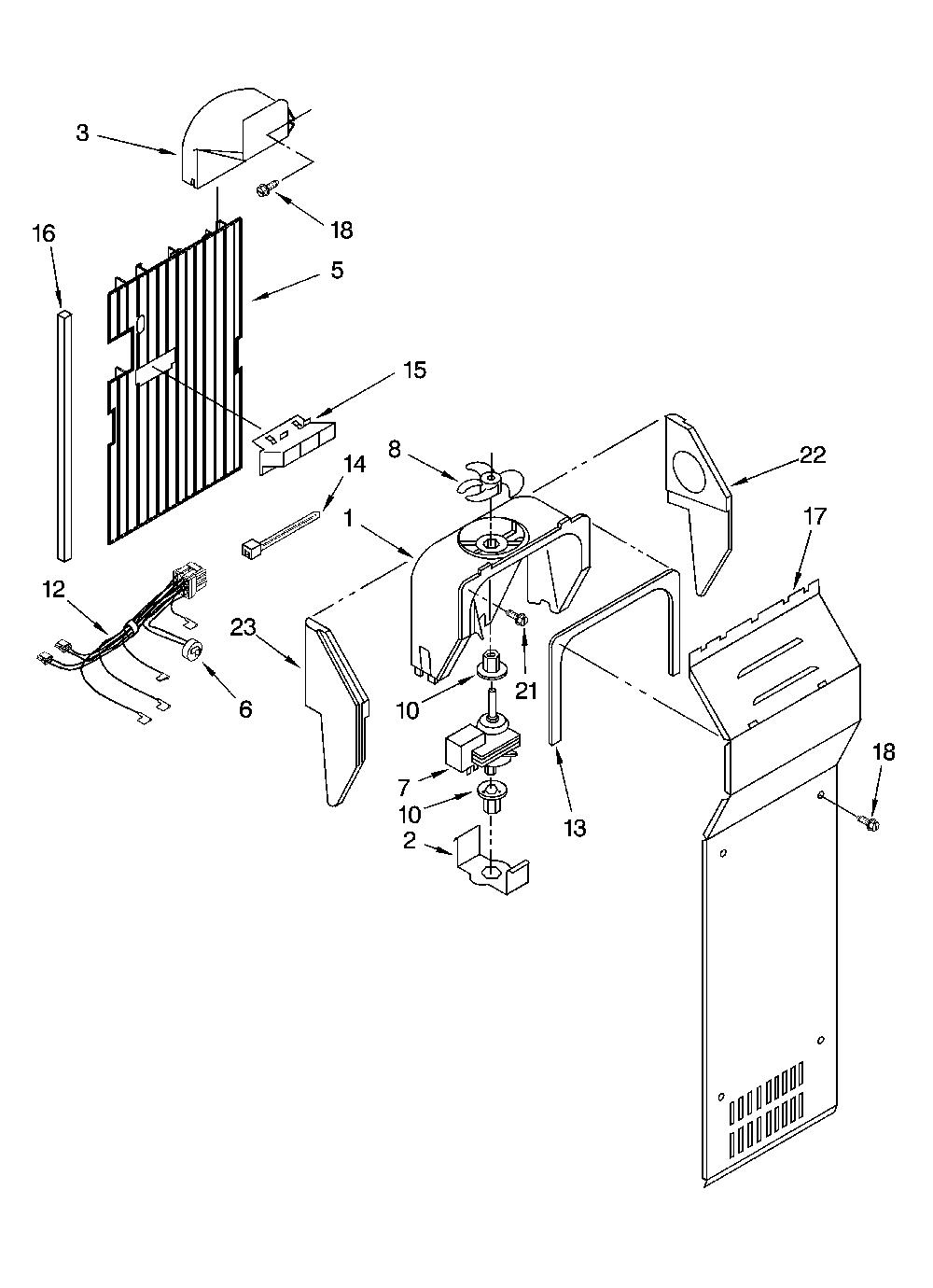 3
18
16
5
15
8
22
14
1
17
12
23
6
21
10
7
10
13
18
2