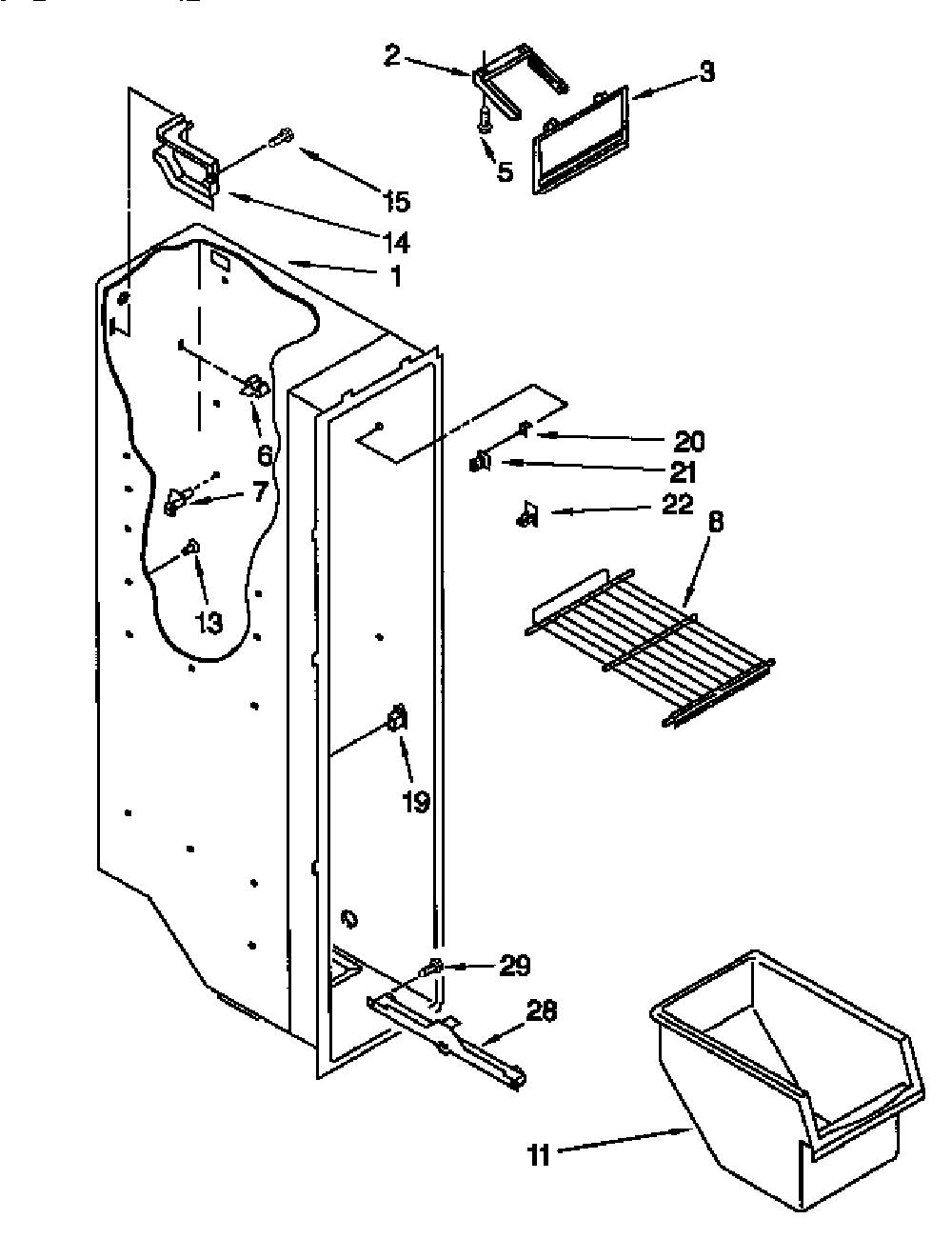 2
3
5
15
14
1
6
7
13
20
21
22
8
19
29
28
11