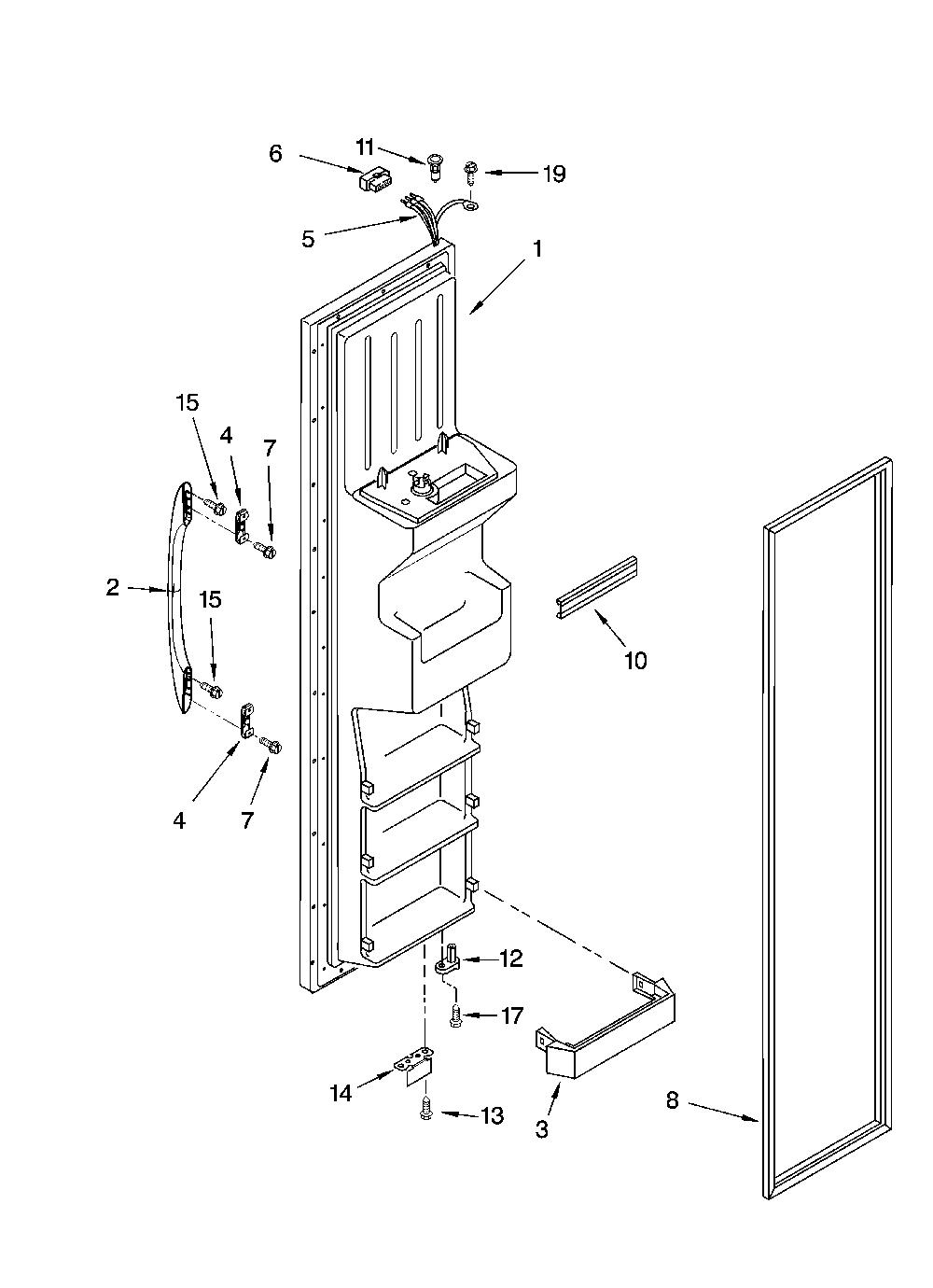 6
11
19
5
1
15
4
7
2
15
10
4
7
12
17
14
13
3
8