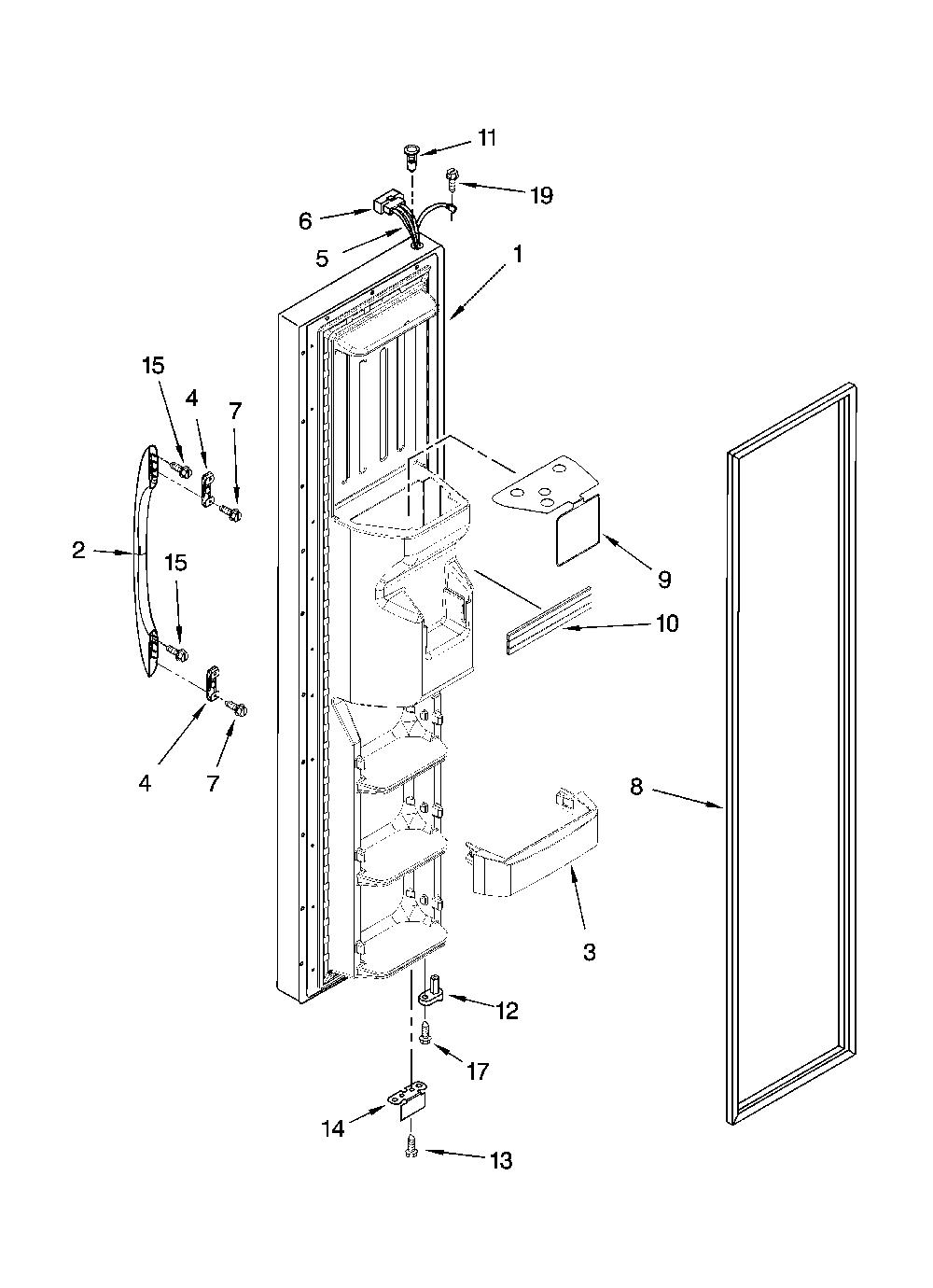 11
19
6
5
1
15
4
7
2
15
9
10
4
7
8
3
12
17
14
13