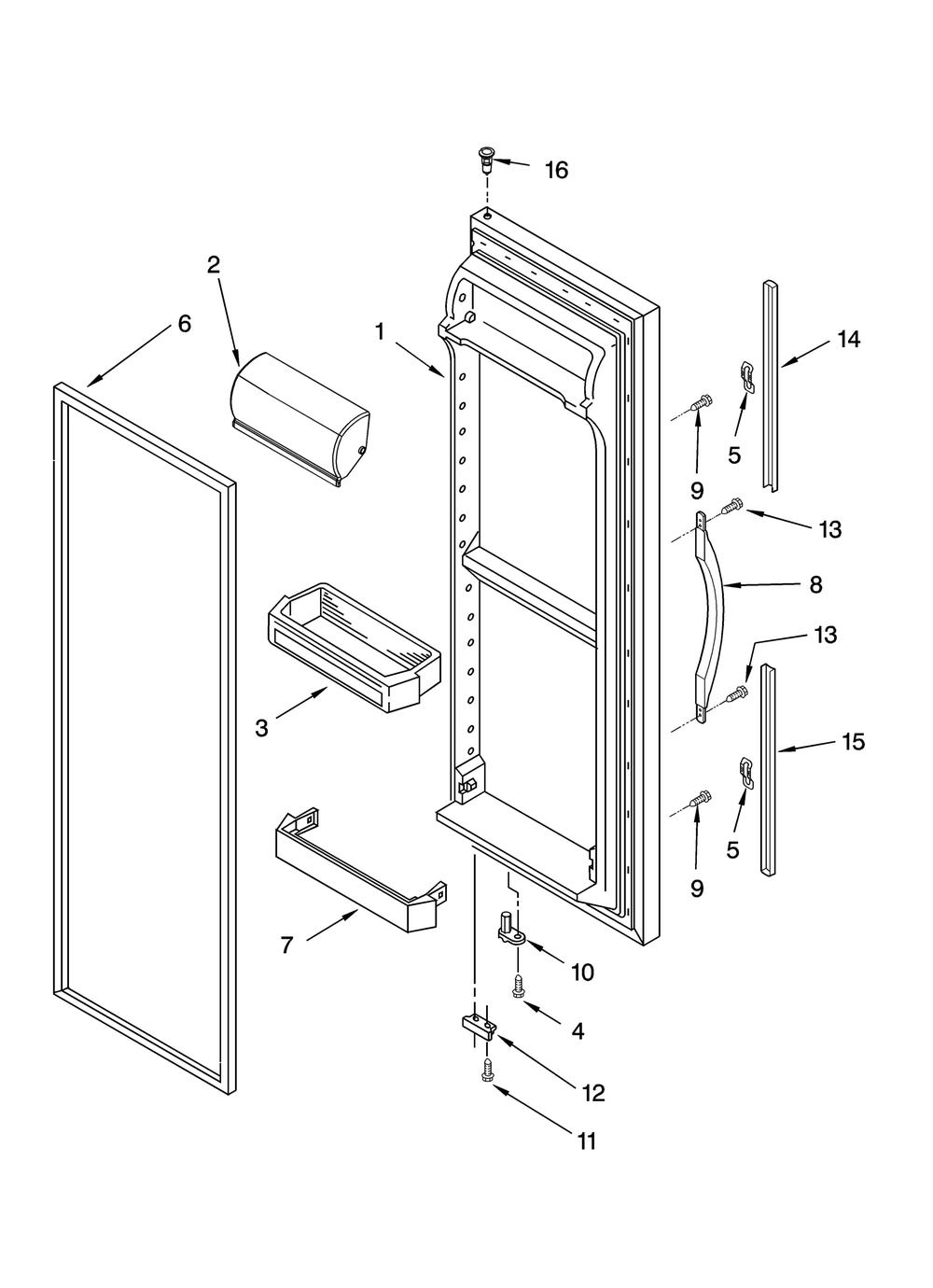 16

2

6

1

14

5

9

13

8

13

3

15

5

9

7

10

4

12

11