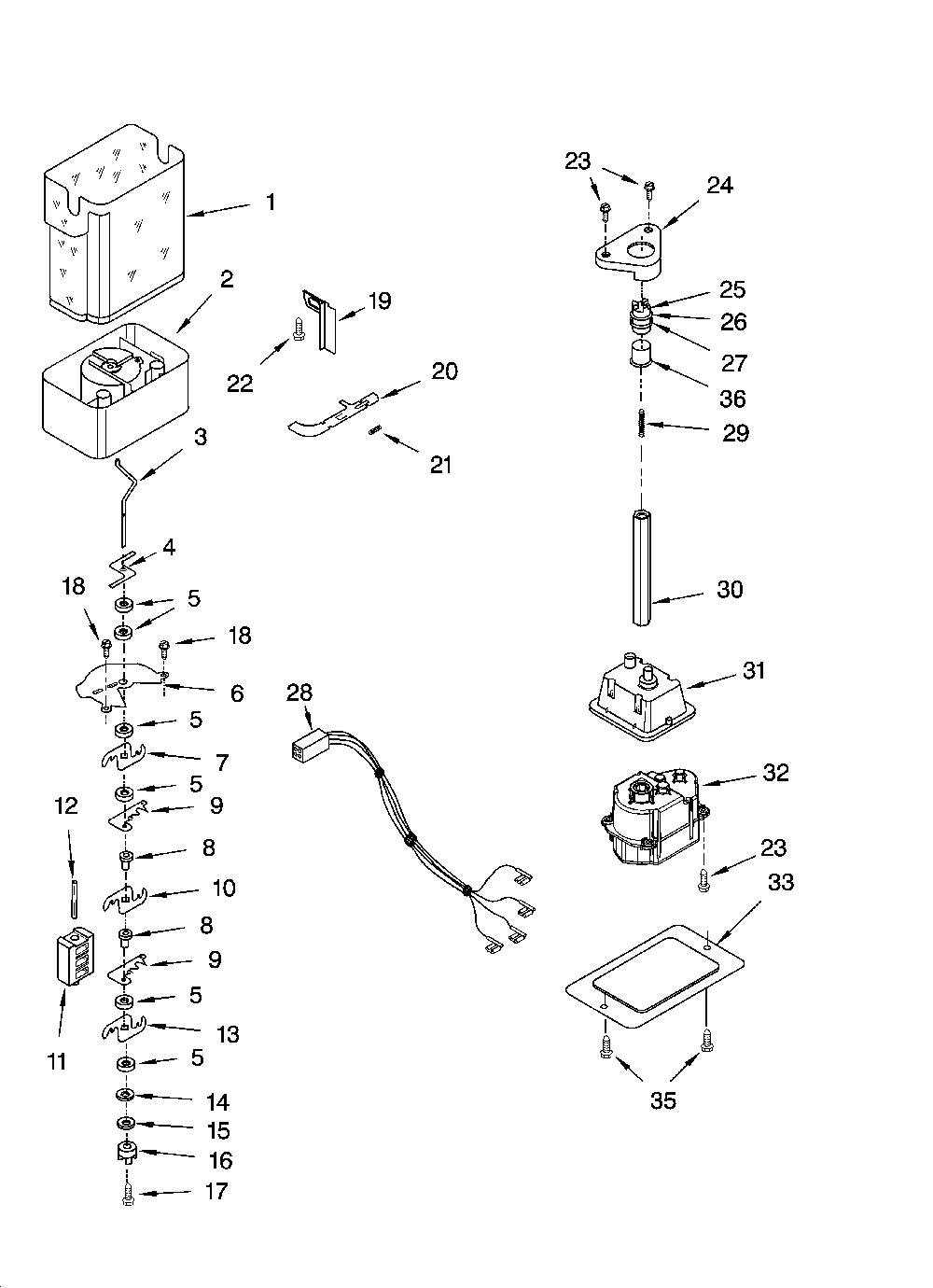 1
2
3
4
18
5
18
6
5
7
5
9
12
8
10
8
9
5
13
11
5
14
15
16
17
19
22
20
21
28
23
24
25
26
27
36
29
30
31
32
23
33
35