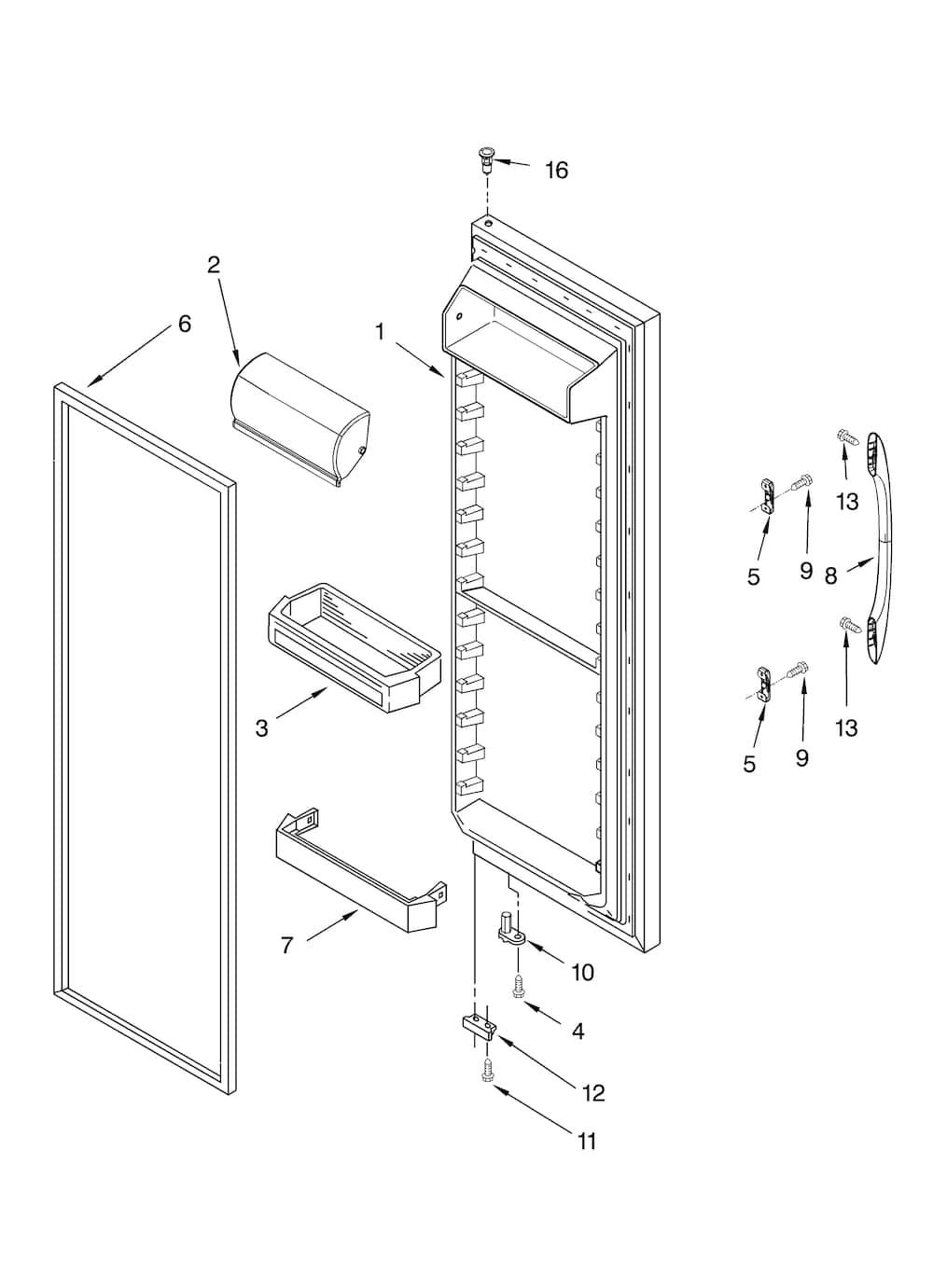 16
2
6
1
13
5
9
8
3
13
5
9
7
10
4
12
11