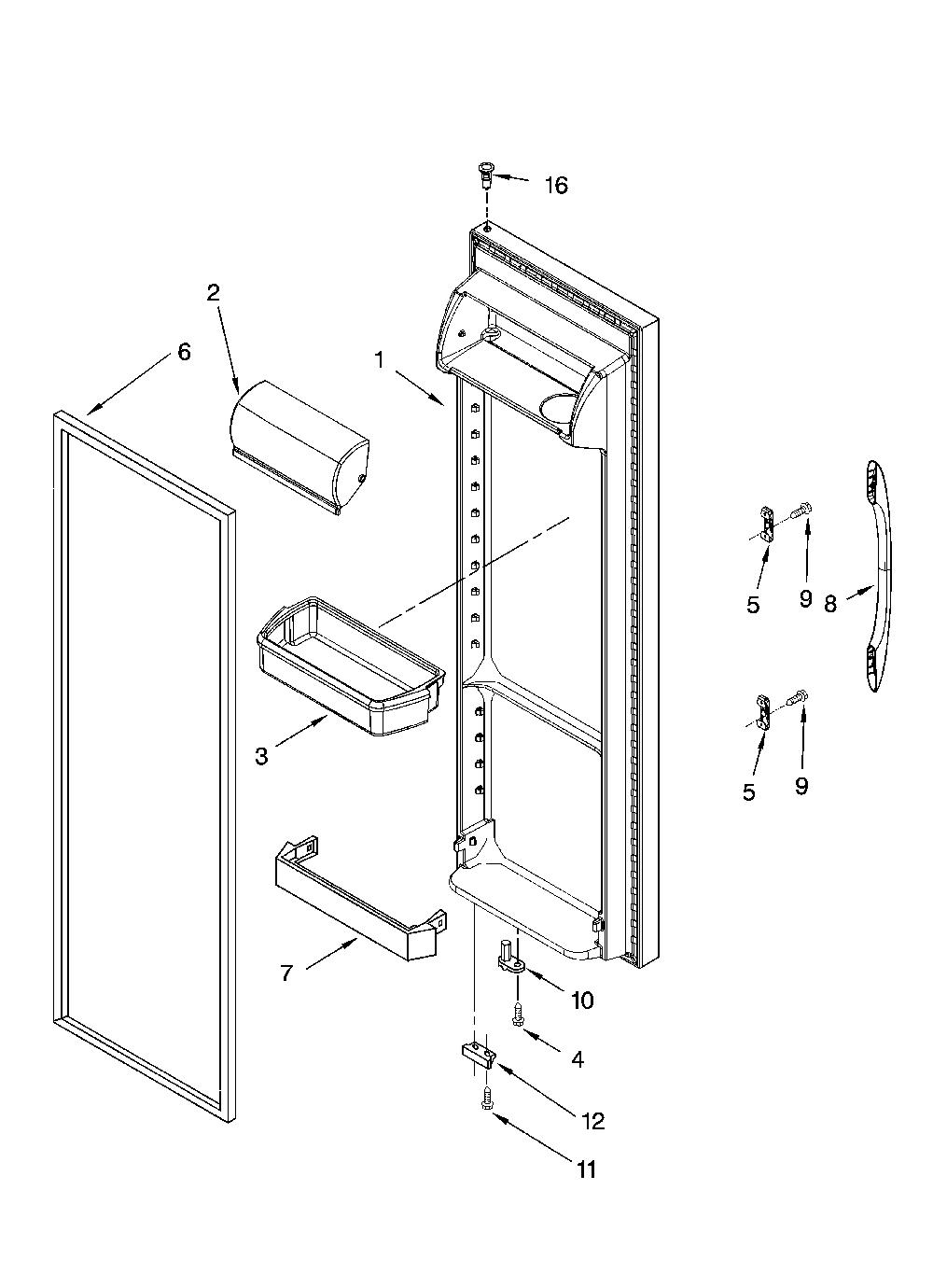 16
2
6
1
5
9
8
3
5
9
7
10
4
12
11