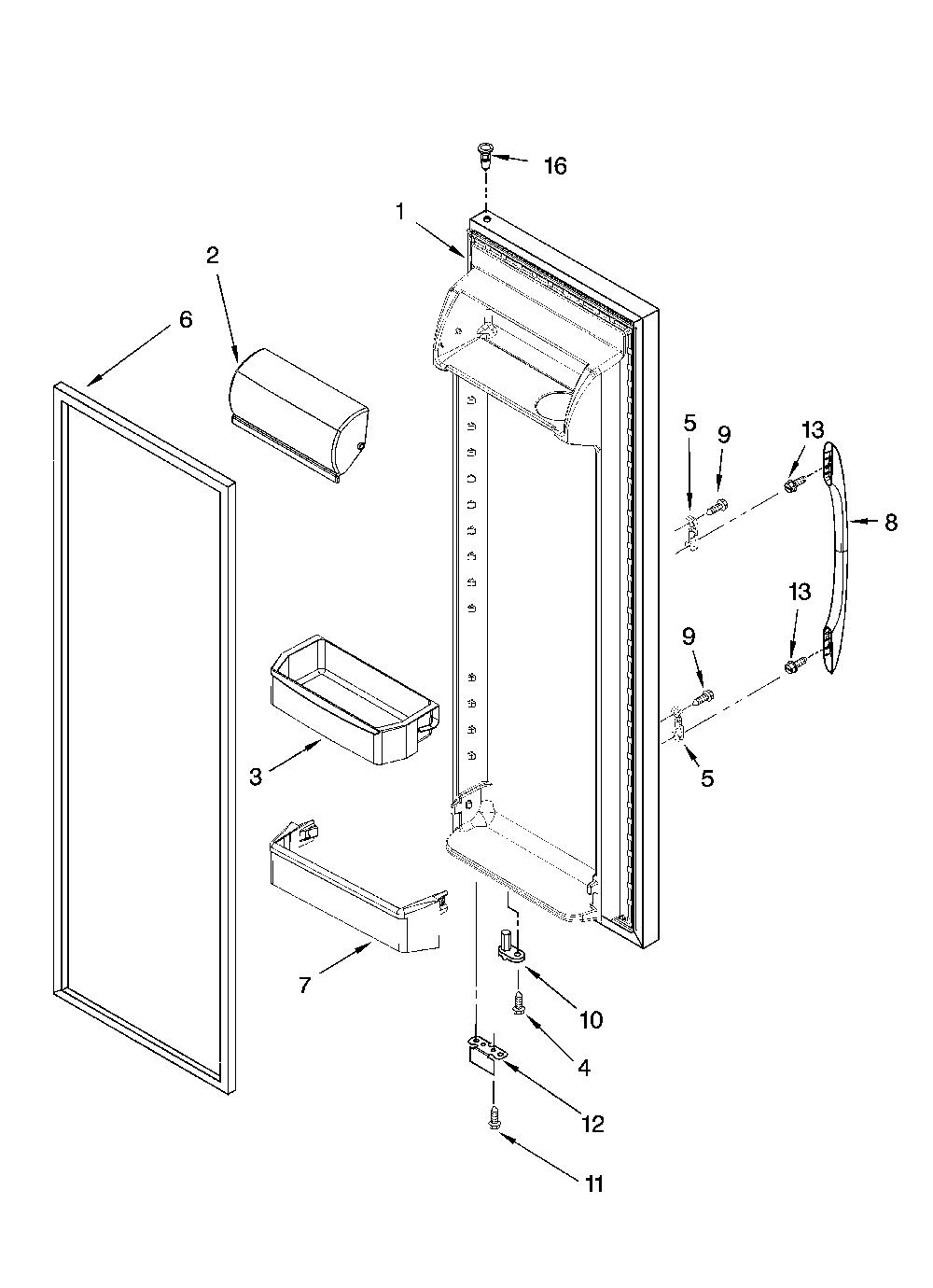 16
1
2
6
5
9
13
8
13
9
5
3
7
10
4
12
11