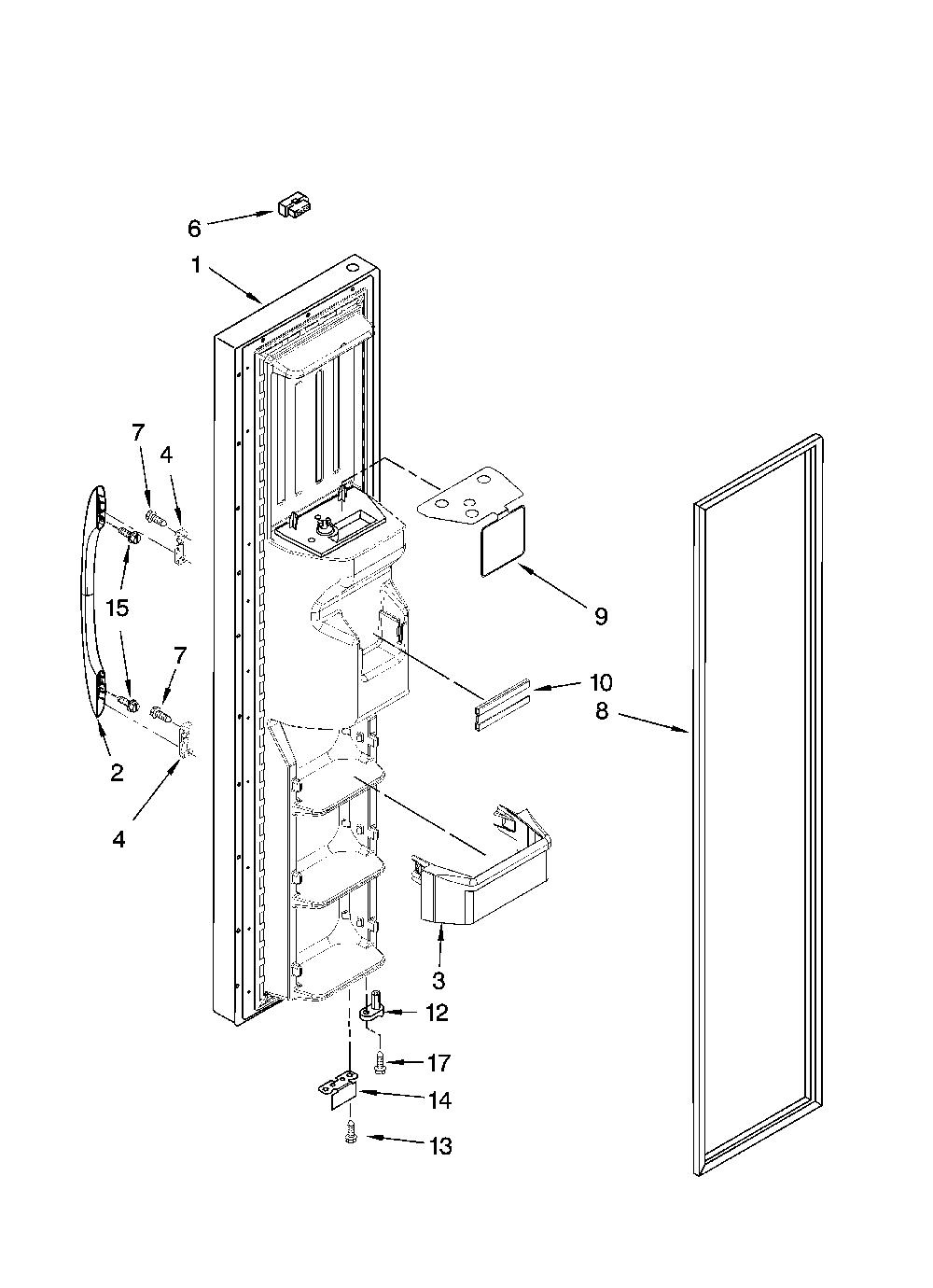 6
1
7
4
15
7
2
4
9
10
8
3
12
17
14
13