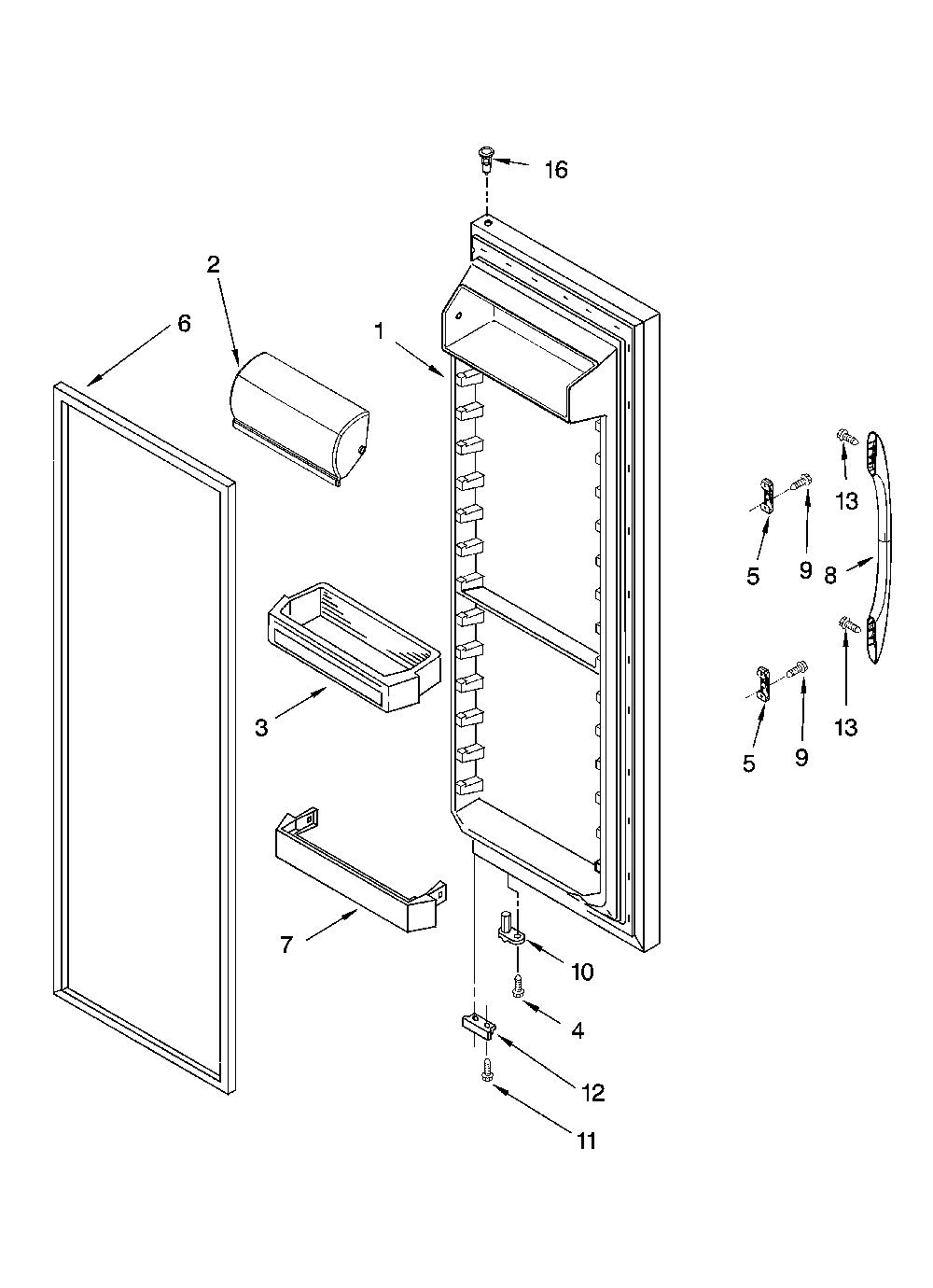 16
2
6
1
13
5
9
8
3
13
5
9
7
10
4
12
11