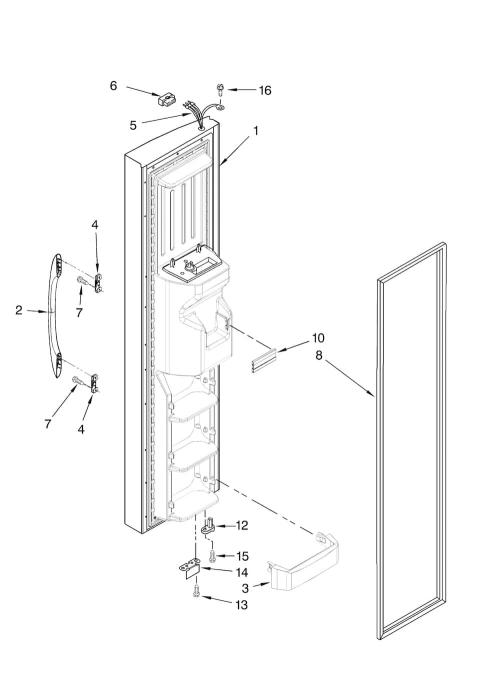 6
16
5
1
4
2
7
10
8
7
4
12
15
14
3
13