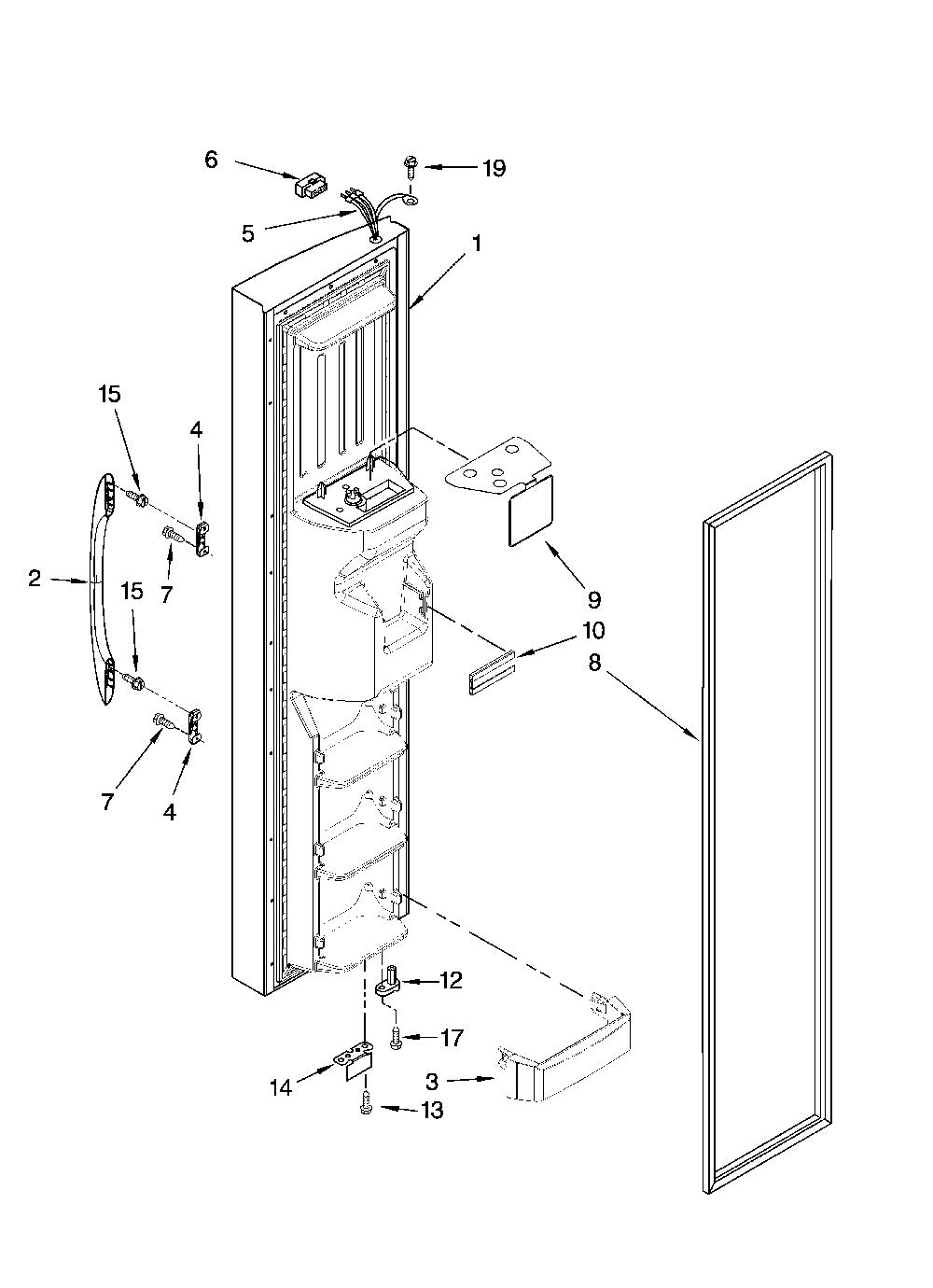 6
19
5
1
15
4
2
7
15
9
10
8
7
4
12
17
14
3
13