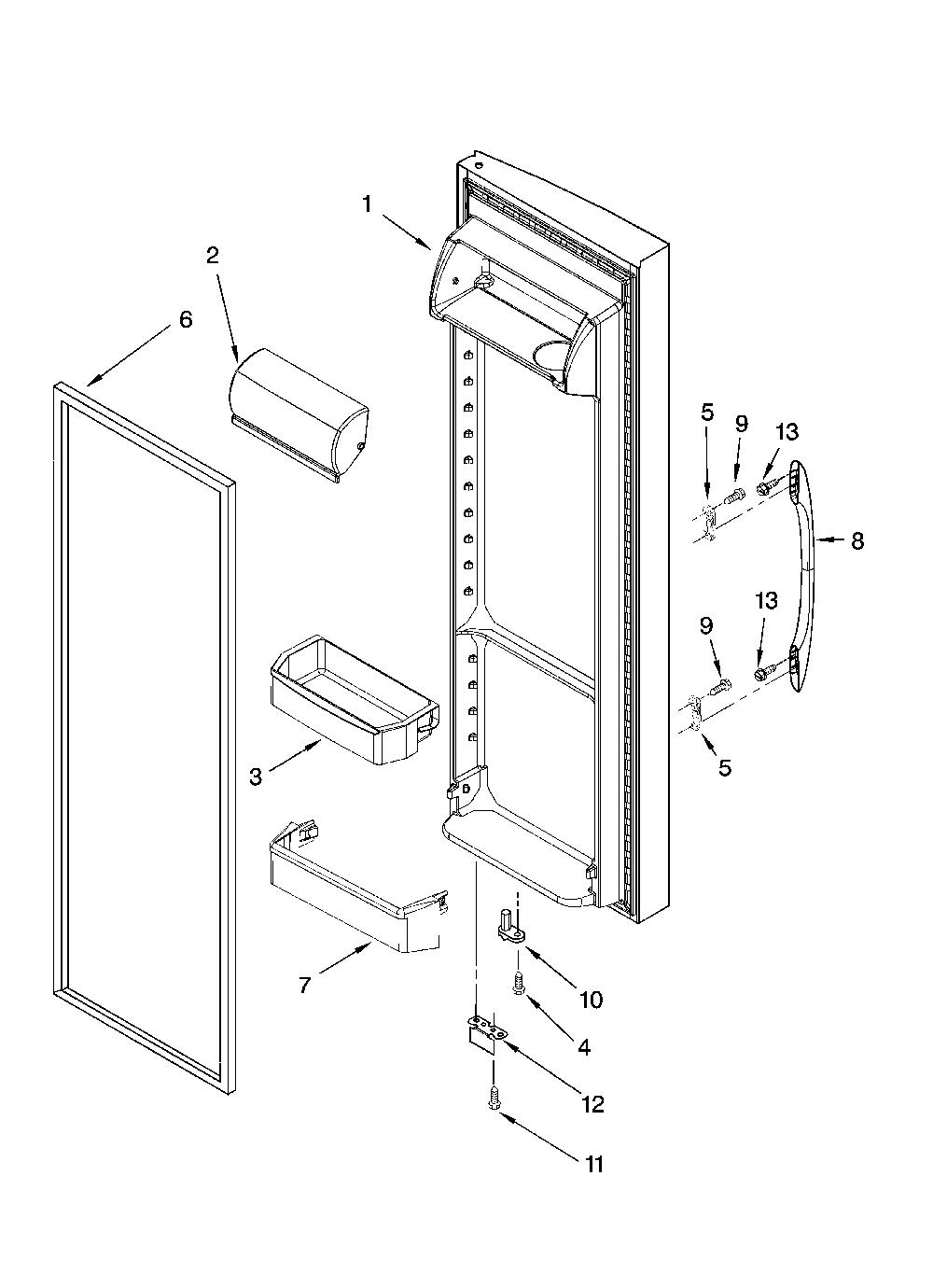 1
2
6
5
9
13
8
9
13
5
3
7
10
4
12
11