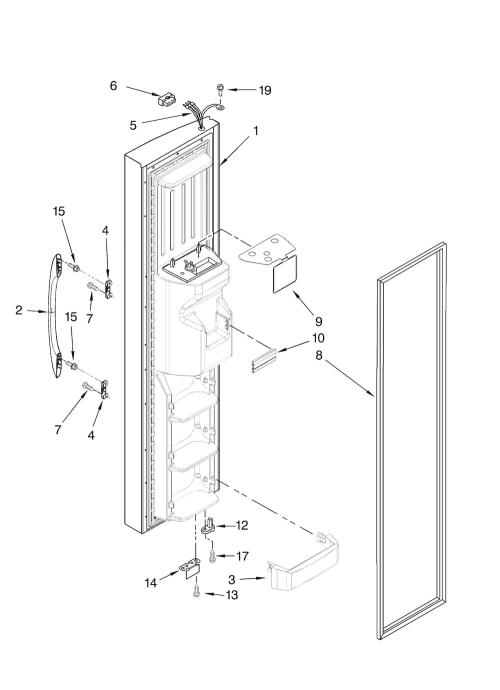 6
19
5
1
15
4
2
7
15
9
10
8
7
4
12
17
14
3
13