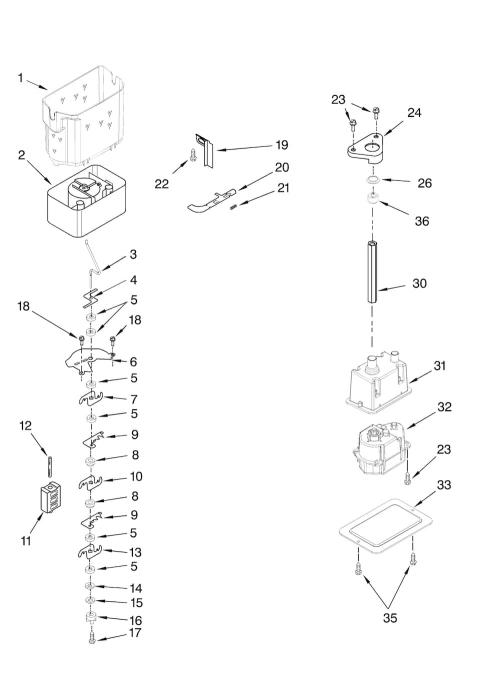 1
2
3
4
5
18
18
6
5
7
5
9
8
10
8
9
5
13
5
14
15
16
17
12
11
19
22
20
21
23
24
26
36
30
31
32
23
33
35