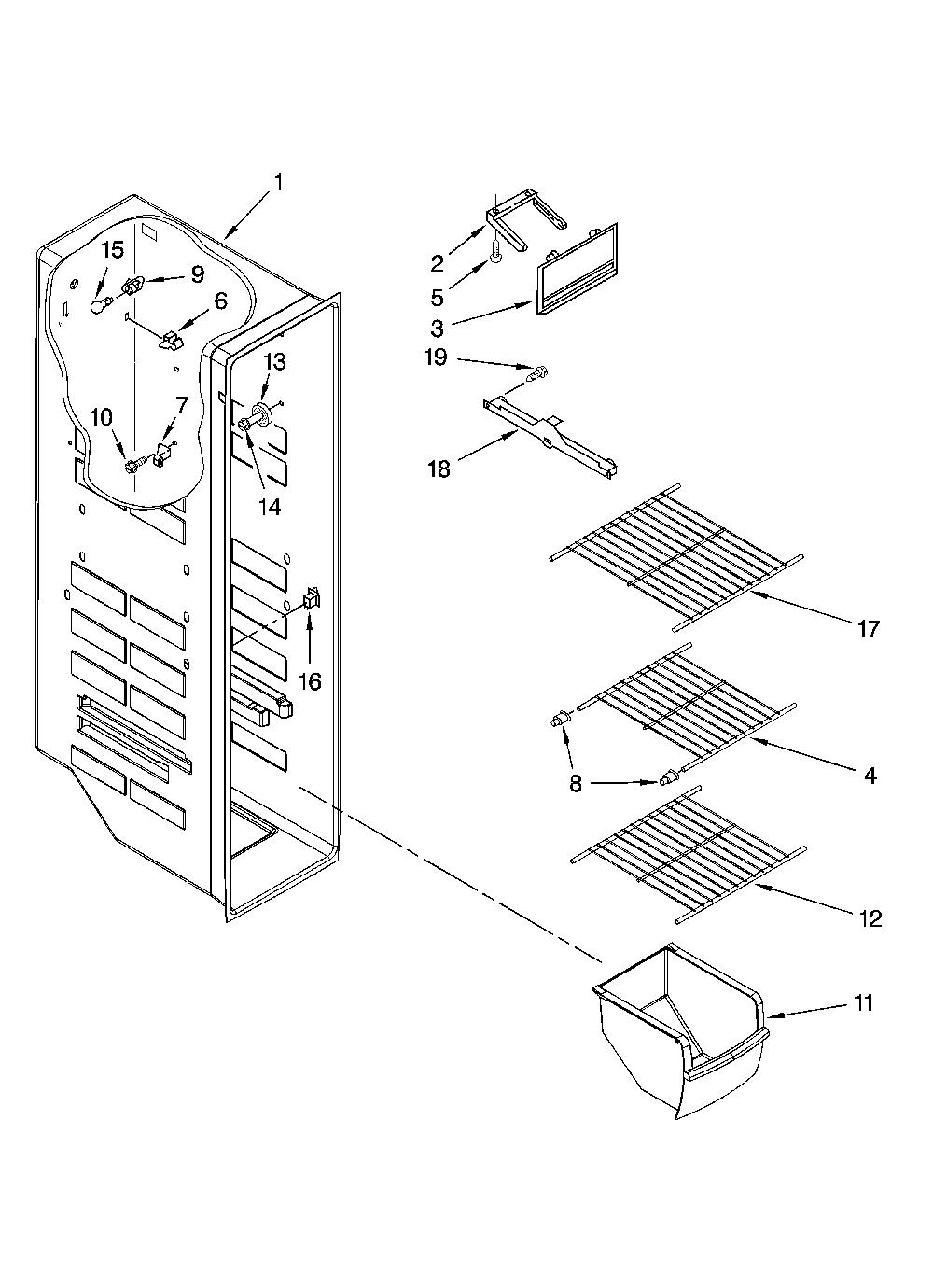 1
15
9
6
13
10
7
14
16
2
5
3
19
18
17
8
4
12
11