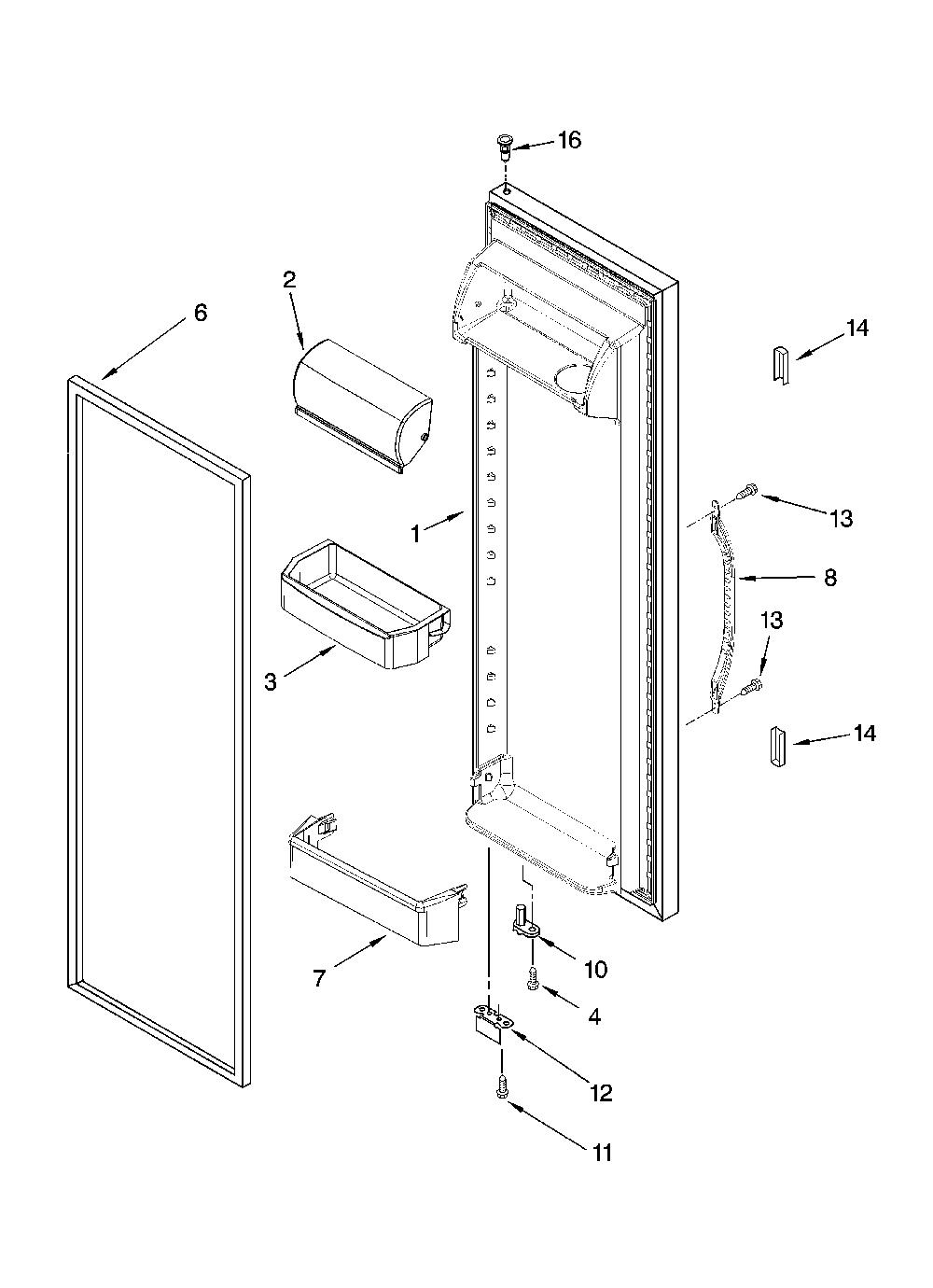 16
2
6
14
1
13
8
13
3
14
7
10
4
12
11