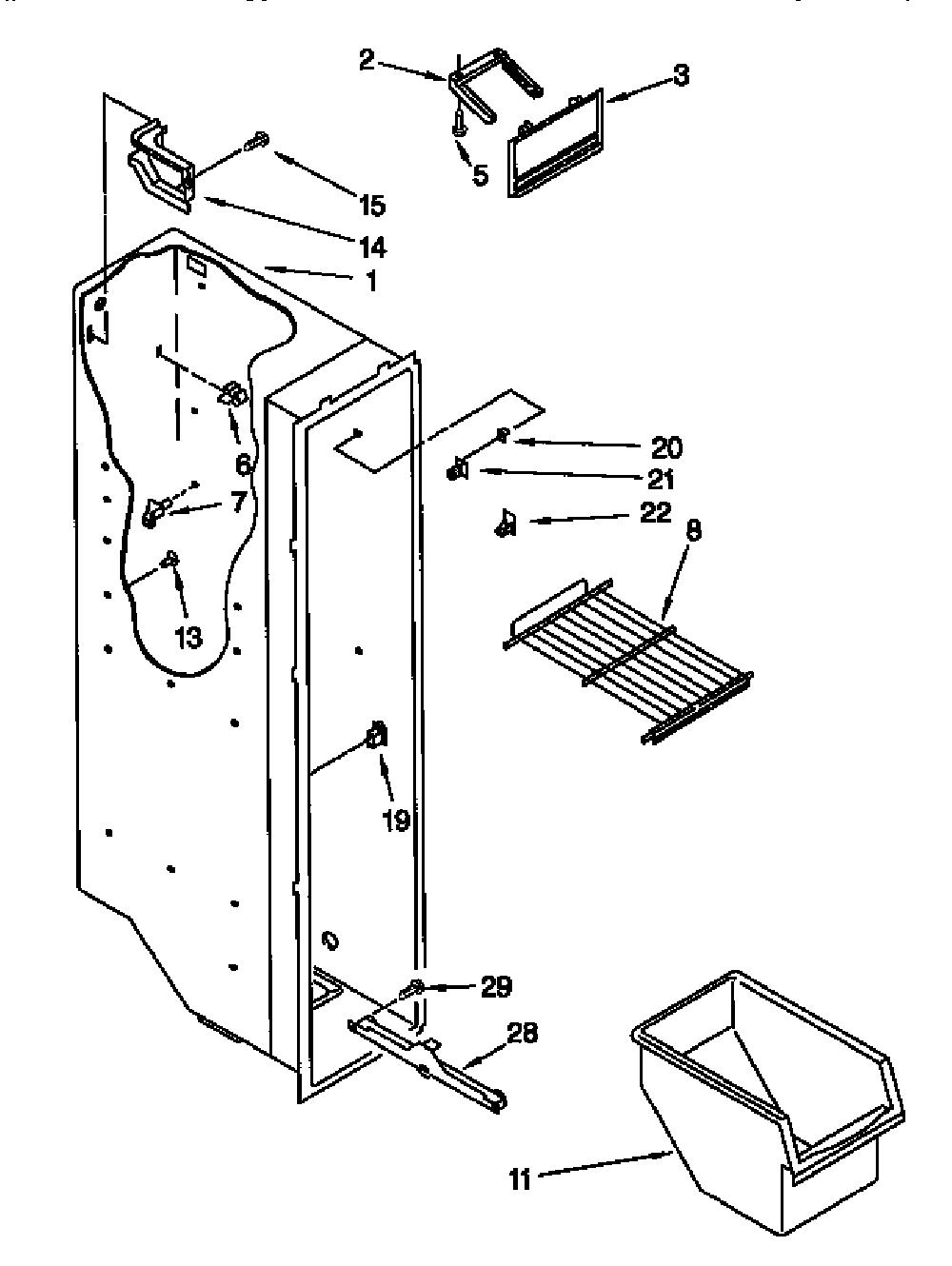 2
3
5
15
14
1
6
7
13
20
21
22
8
19
29
28
11