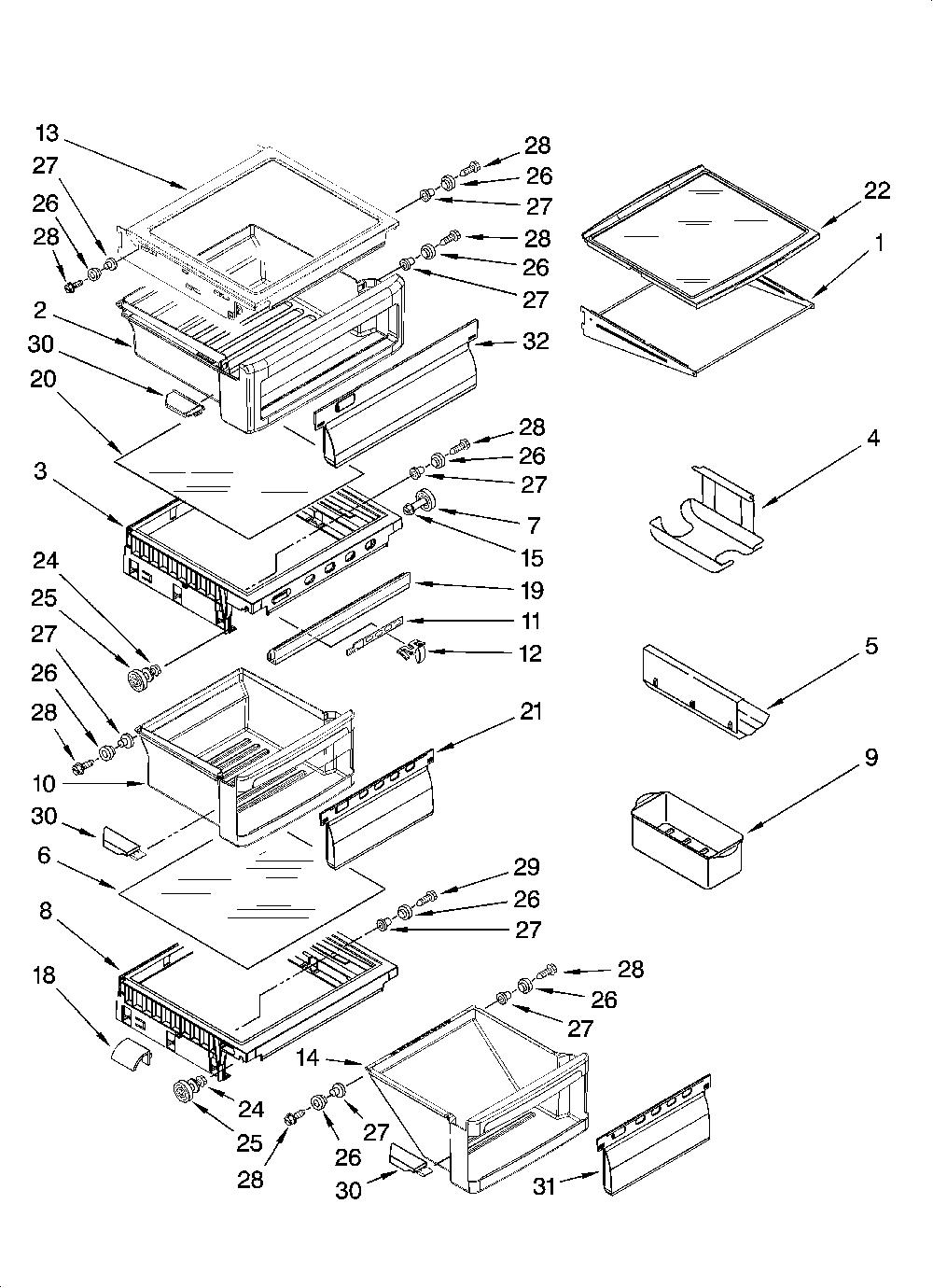 13
27
26
28
2
30
20
3
24
25
27
26
28
10
30
6
8
18
28
26
27
28
26
27
32
28
26
27
7
15
19
11
12
21
29
26
27
28
26
27
14
24
25
28
26
27
30
31
22
1
4
5
9