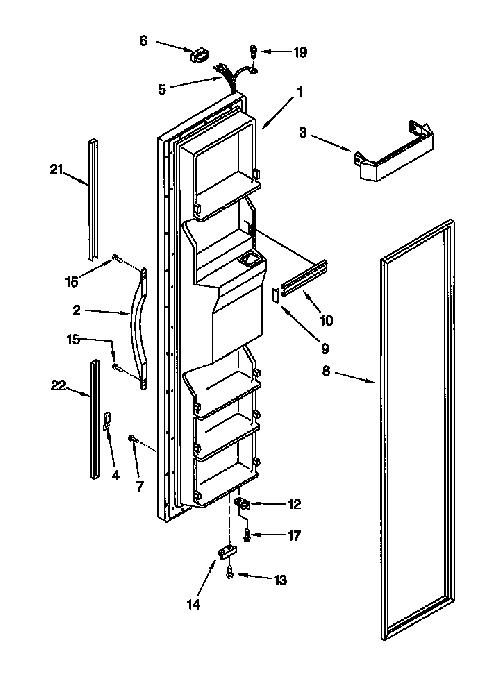 6
19
5
1
3
21
16
2
10
9
15
8
22
4
7
12
17
13
14