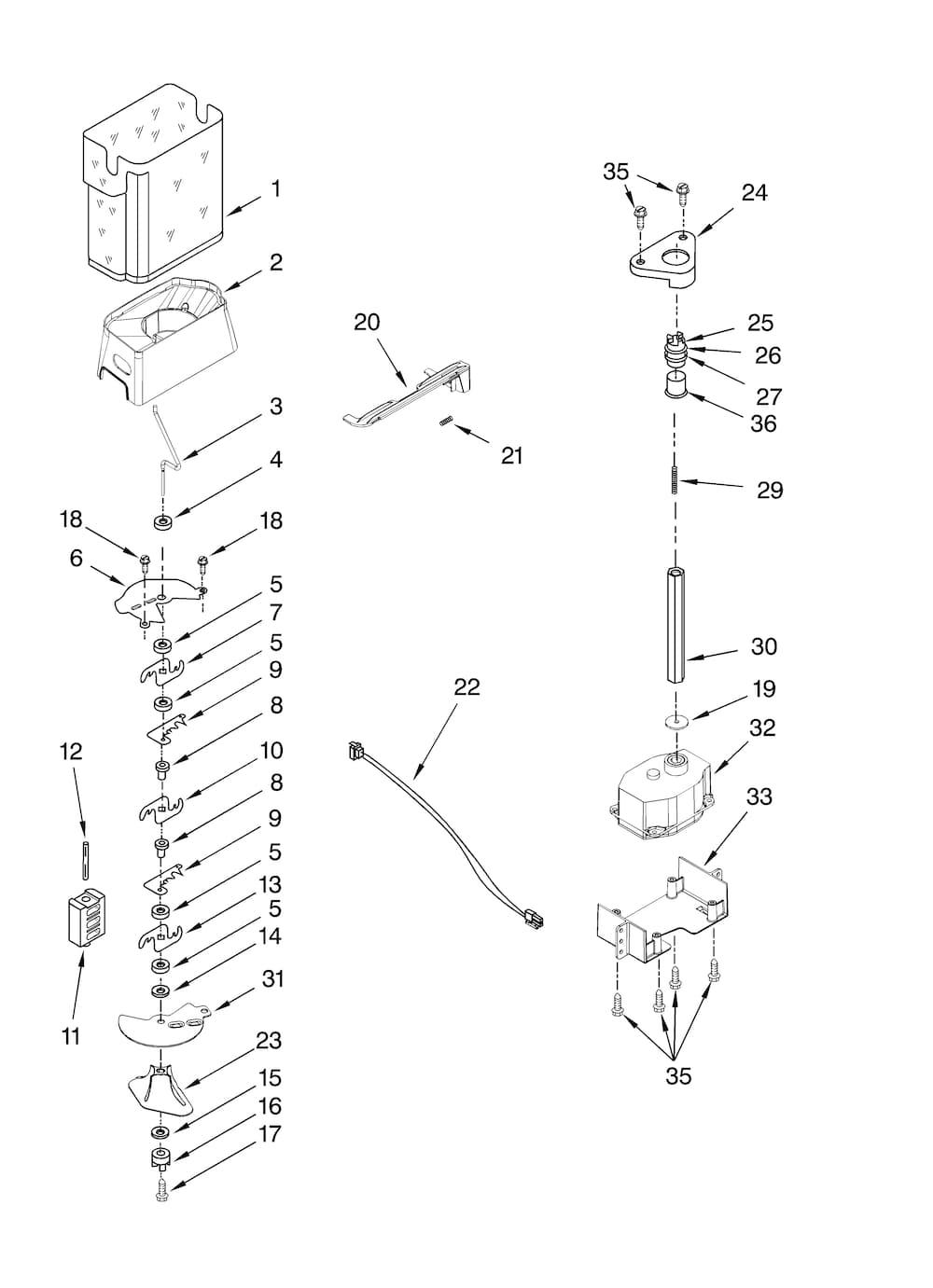 1
2
3
4
18
18
6
5
7
5
9
8
10
8
9
5
13
5
14
31
23
15
16
17
12
11
20
21
22
35
24
25
26
27
36
29
30
19
32
33
35