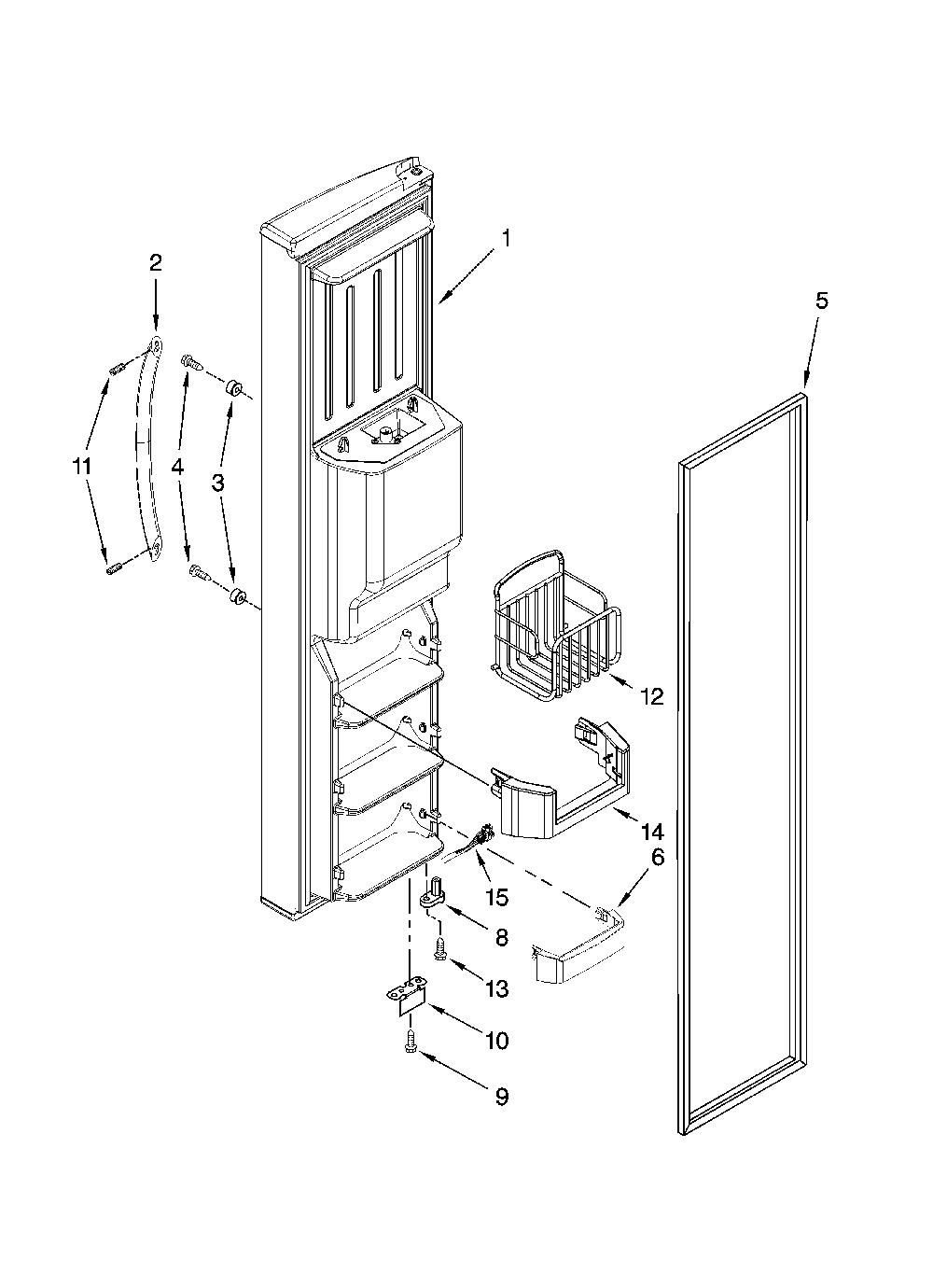 1
2
5
11
4
3
12
14
6
15
8
13
10
9