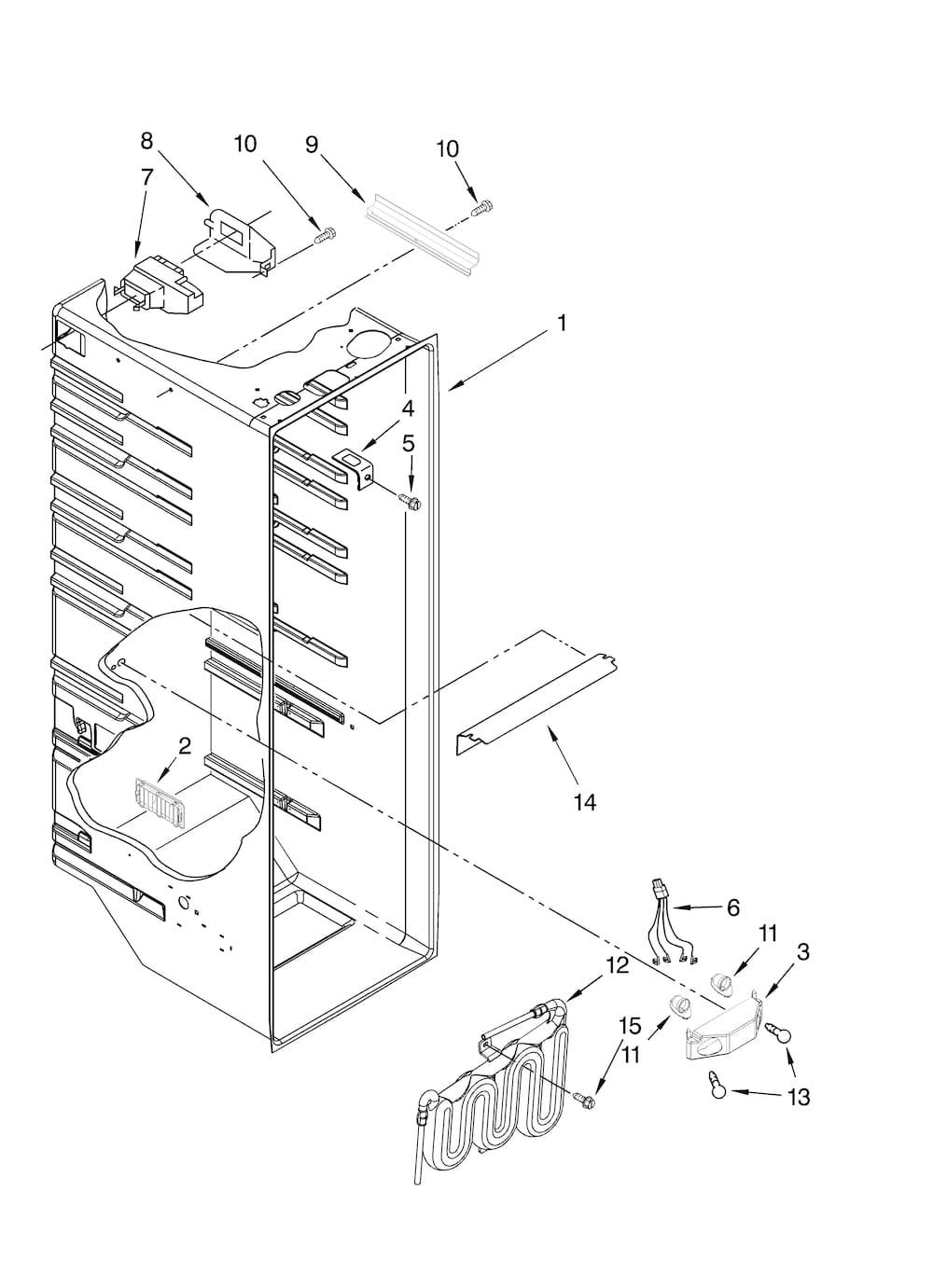 8
10
9
10
7
1
4
5
2
14
6
11
3
12
15
11
13