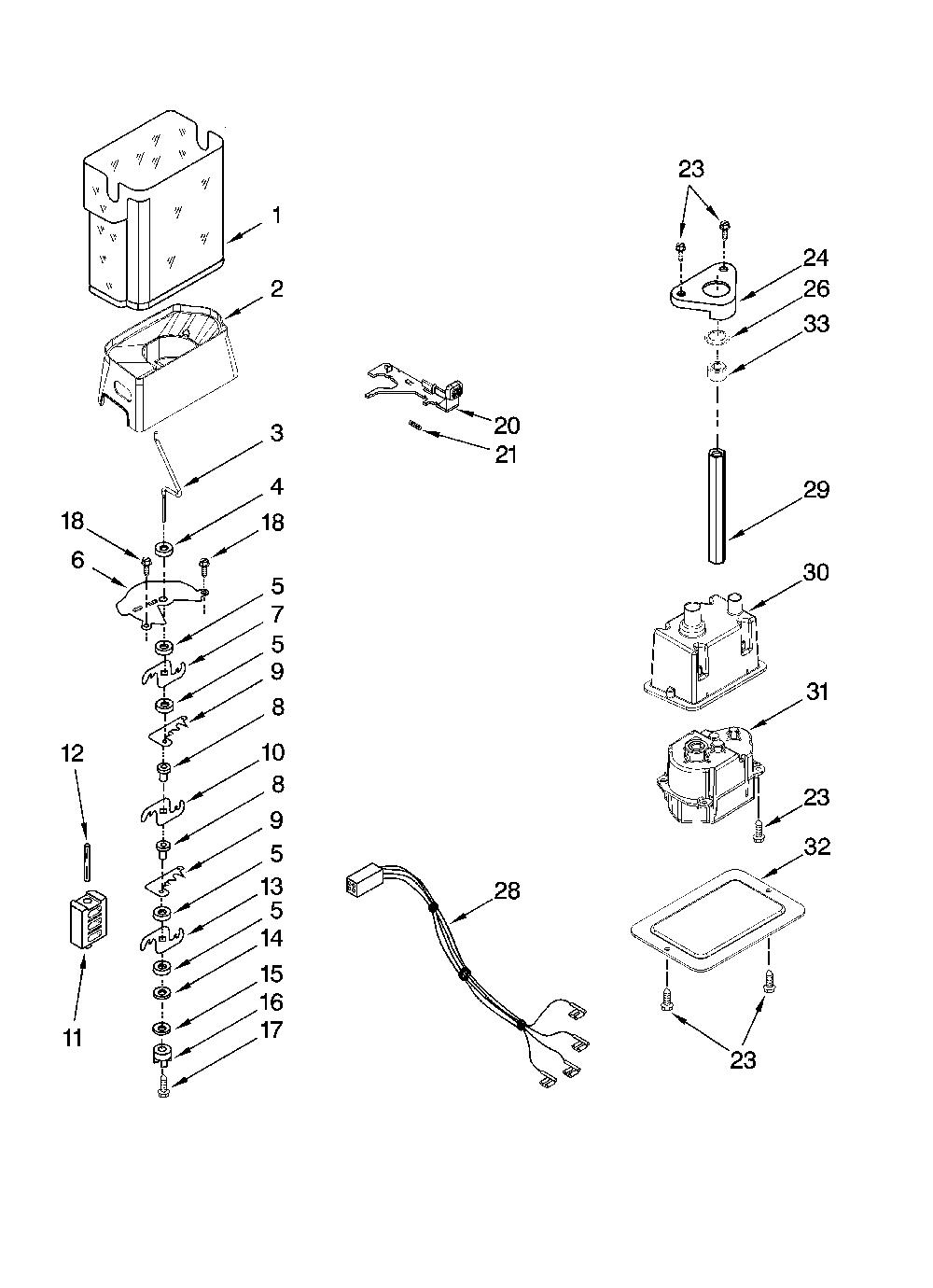 1
2
3
4
18
18
6
5
7
5
9
8
10
8
9
5
13
5
14
15
16
17
12
11
20
21
28
23
24
26
33
29
30
31
23
32
23