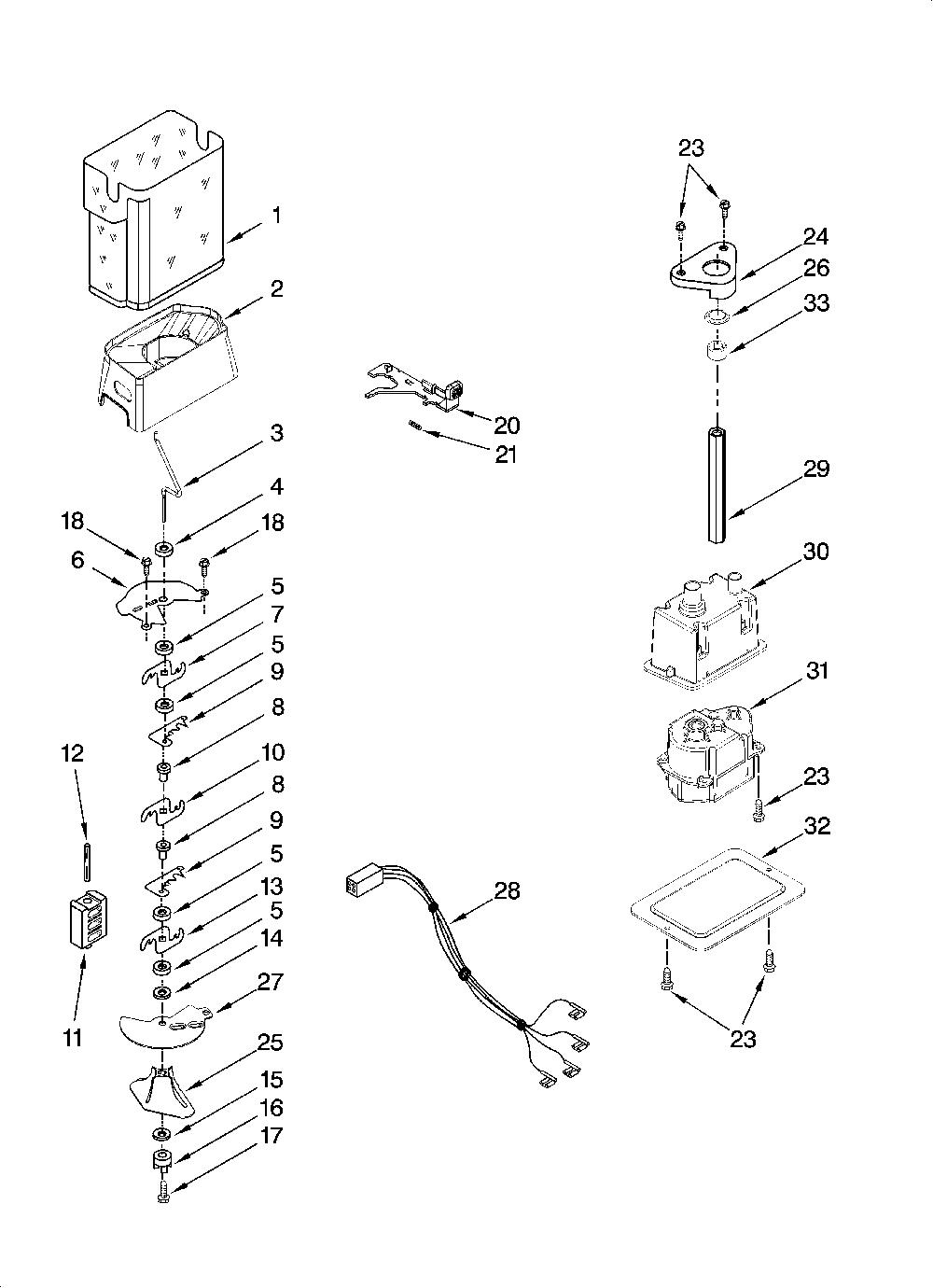 1
2
3
4
18
18
6
5
7
5
9
8
10
8
9
5
13
5
14
27
25
15
16
17
12
11
20
21
28
23
24
26
33
29
30
31
23
32
23