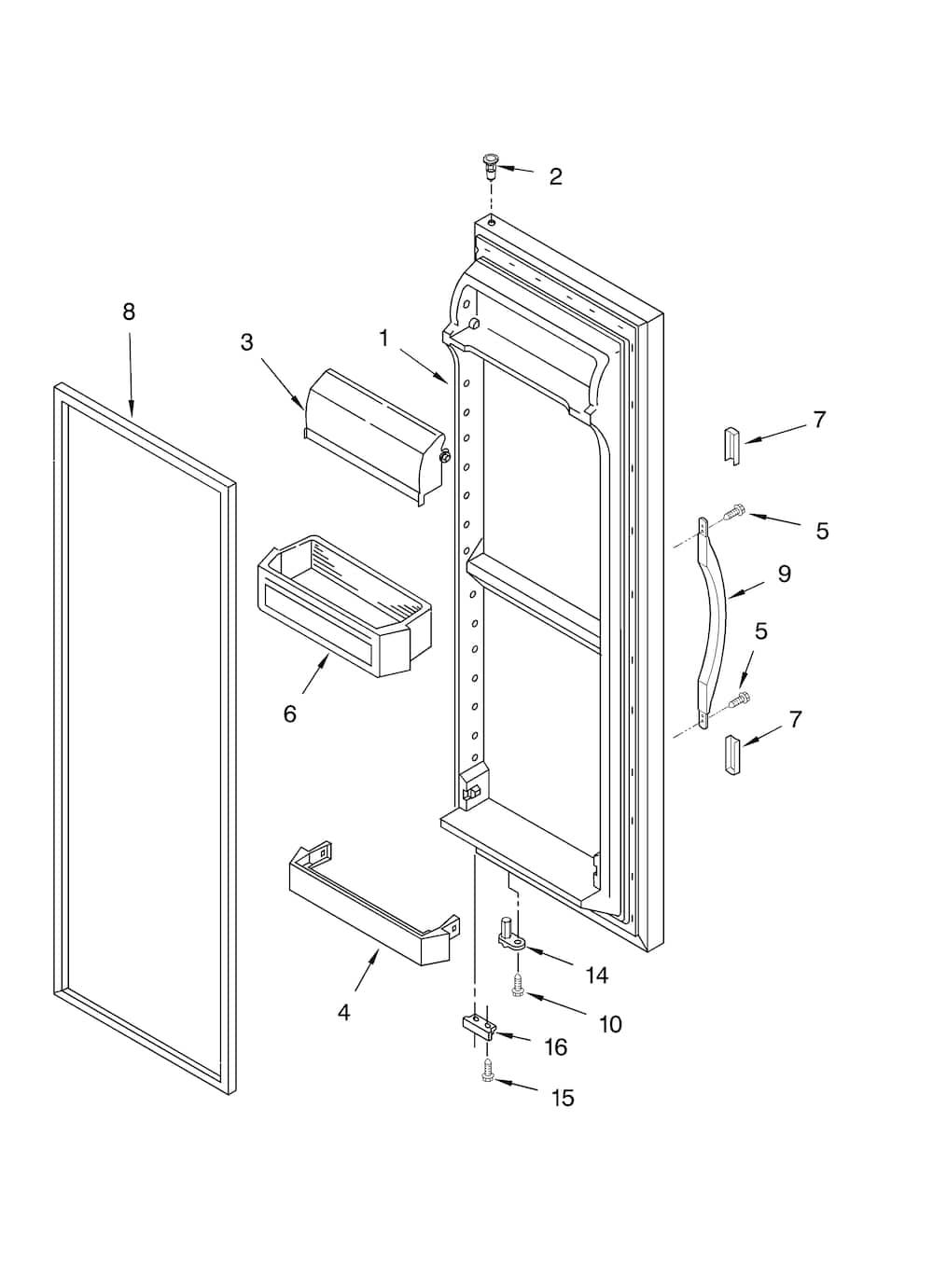 2
8
3
1
7
5
9
5
6
7
14
4
10
16
15