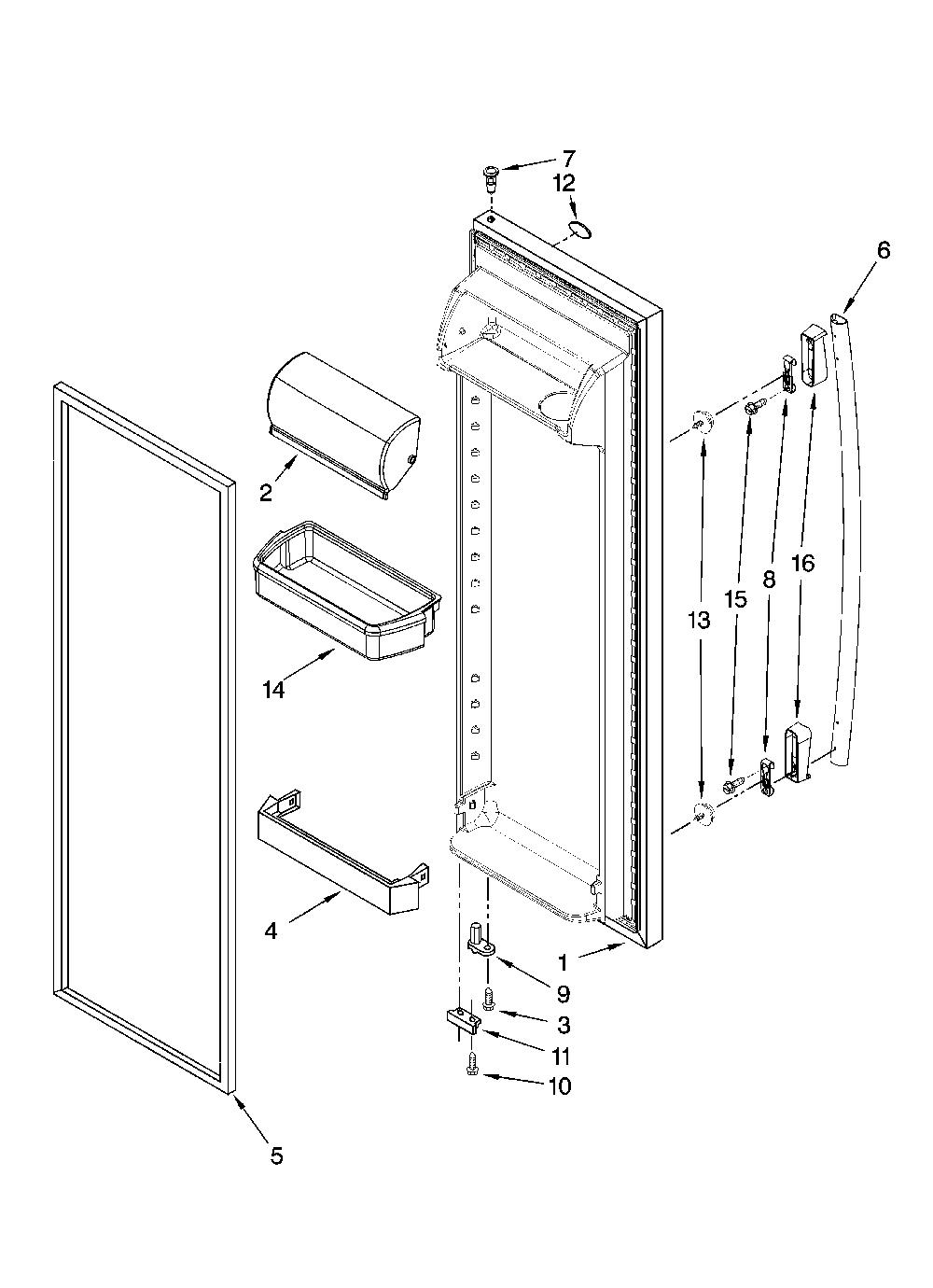 7
12
6
2
13
15
8
16
14
4
1
9
3
11
10
5