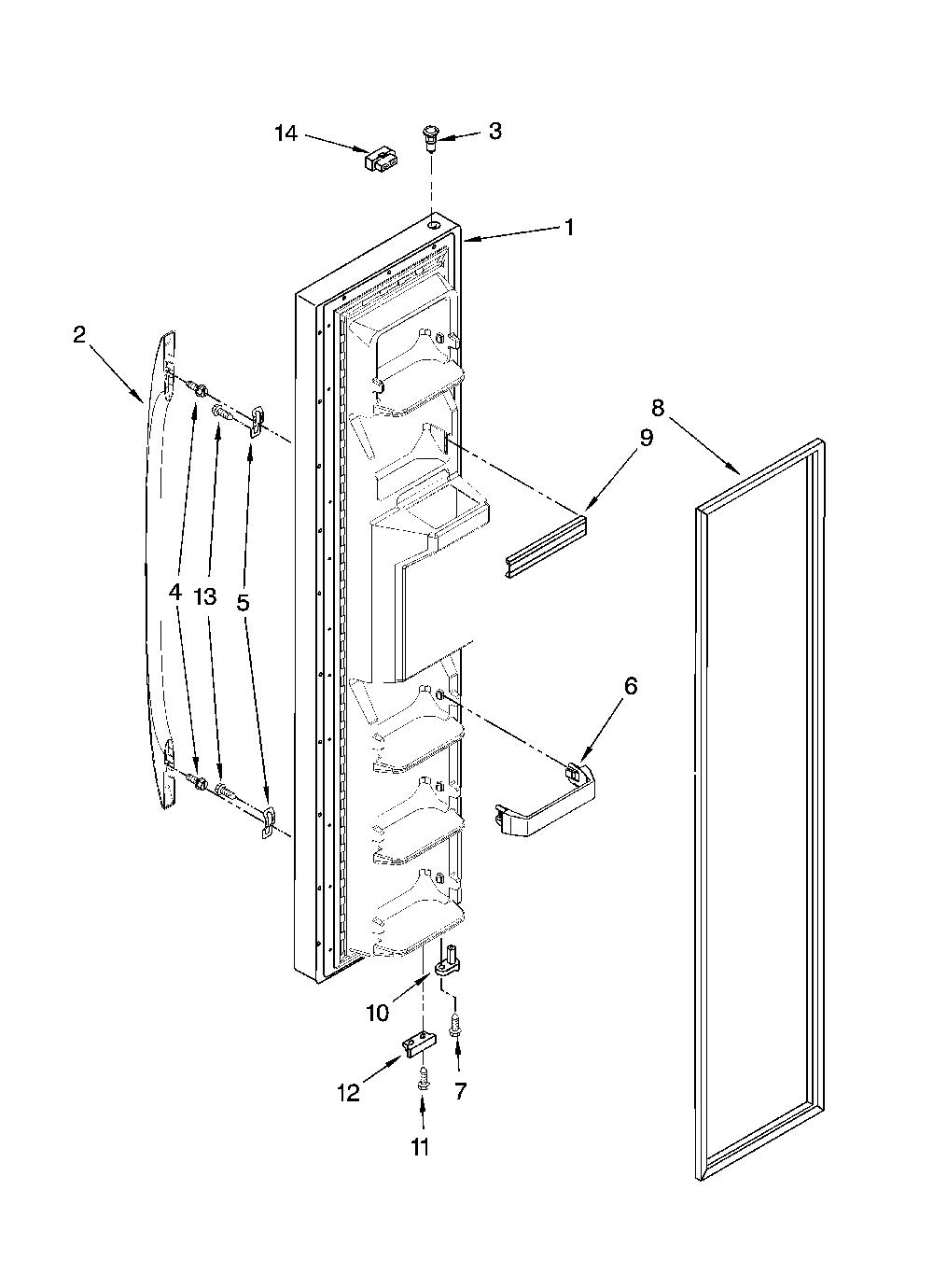 14
3
1
2
8
9
4
13
5
6
10
12
7
11