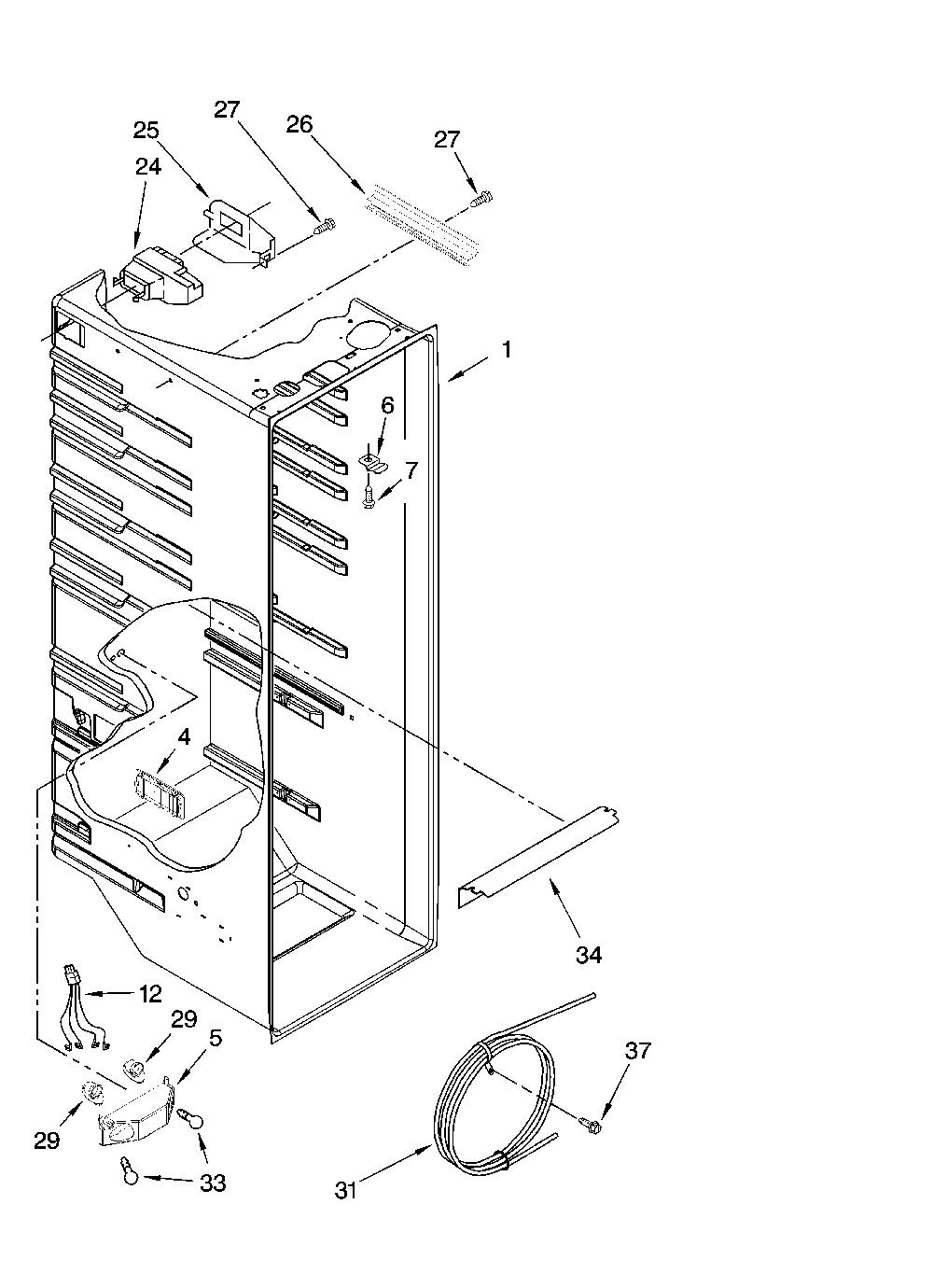 27
25
26
27
24
1
6
7
4
34
12
29
5
37
29
33
31