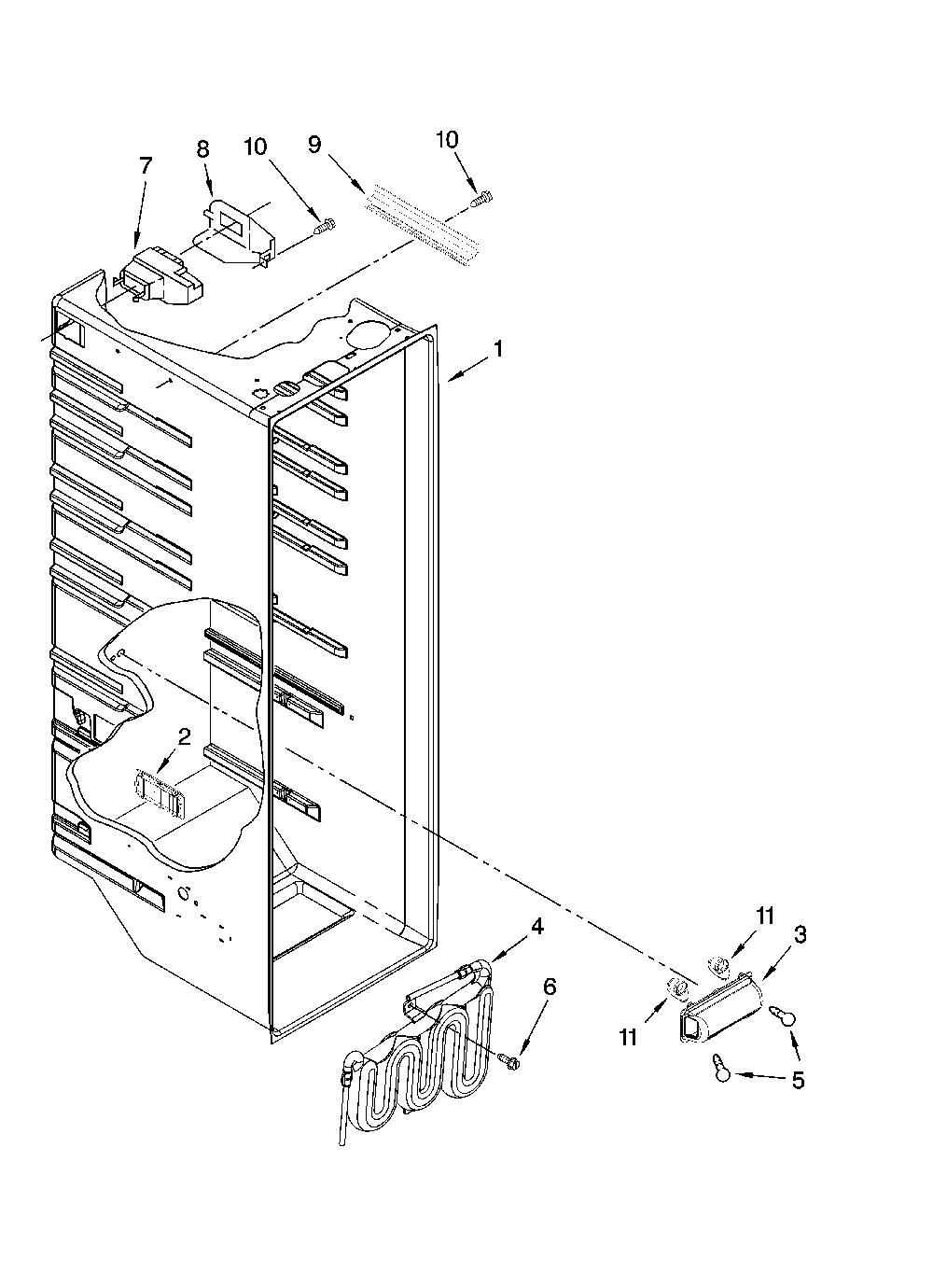 7
8
10
9
10
1
2
4
6
11
3
11
5