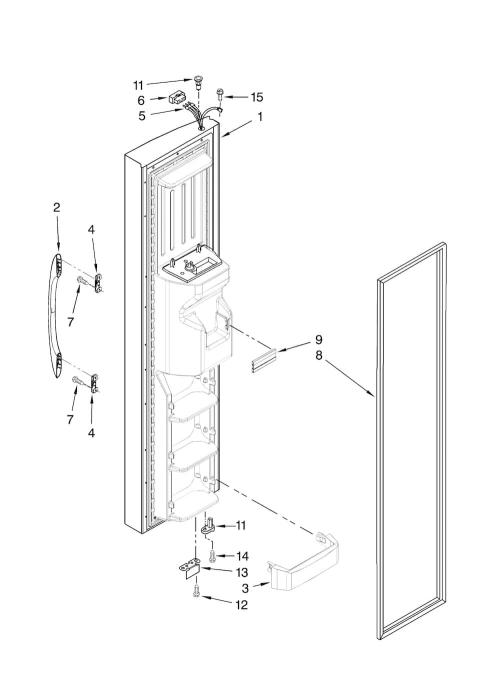 11
6
5
15
1
2
4
7
9
8
7
4
11
14
13
3
12