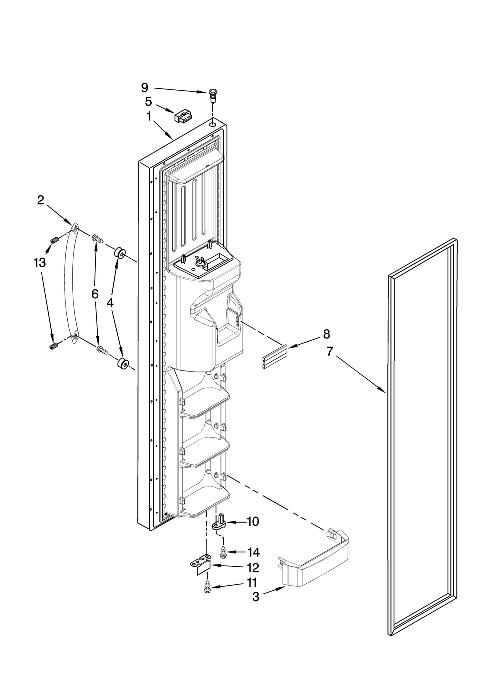 9
5
1
2
13
6
4
8
7
10
14
12
11
3