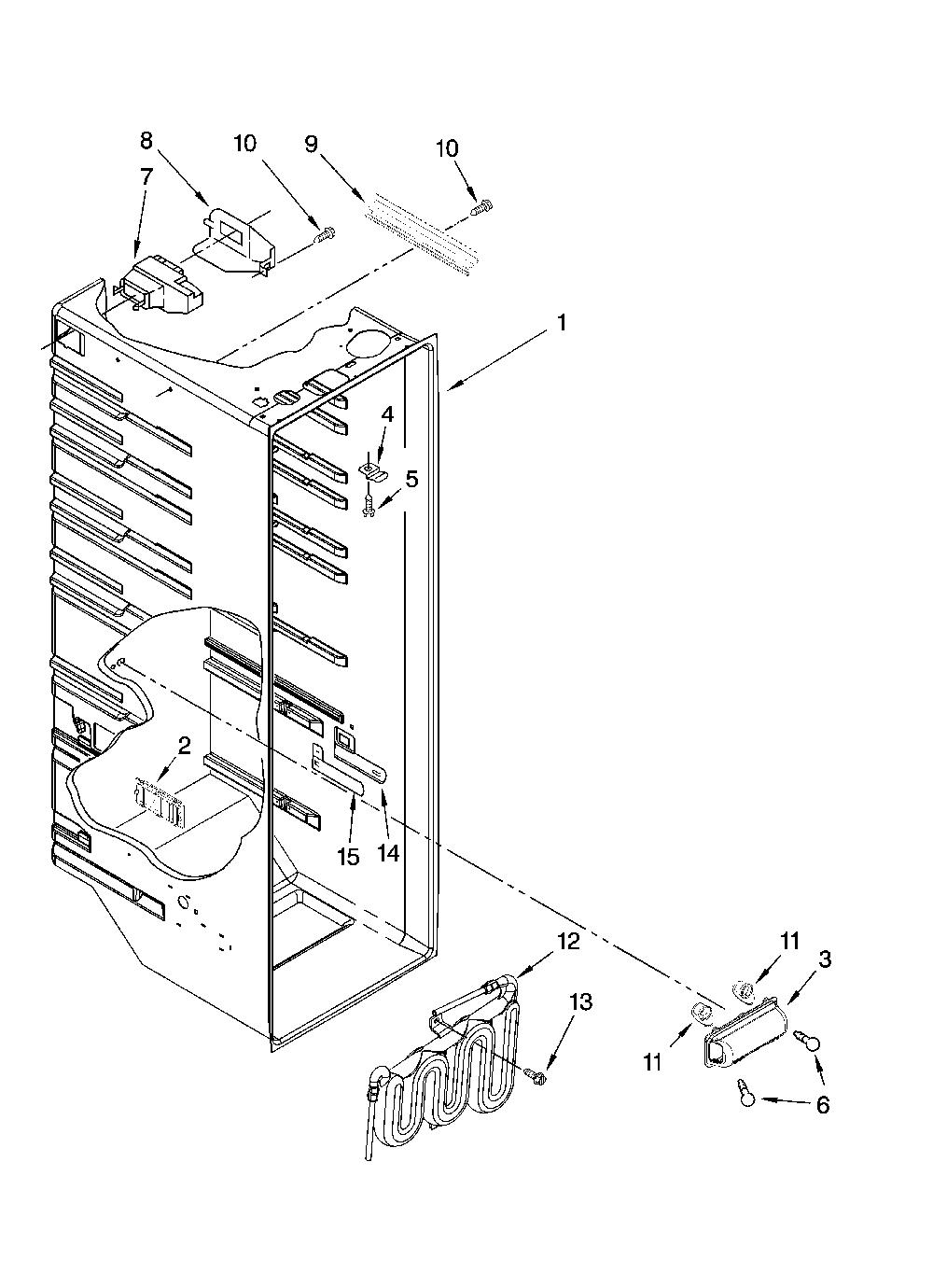 8
10
9
10
7
1
4
5
2
15
14
12
11
3
13
11
6