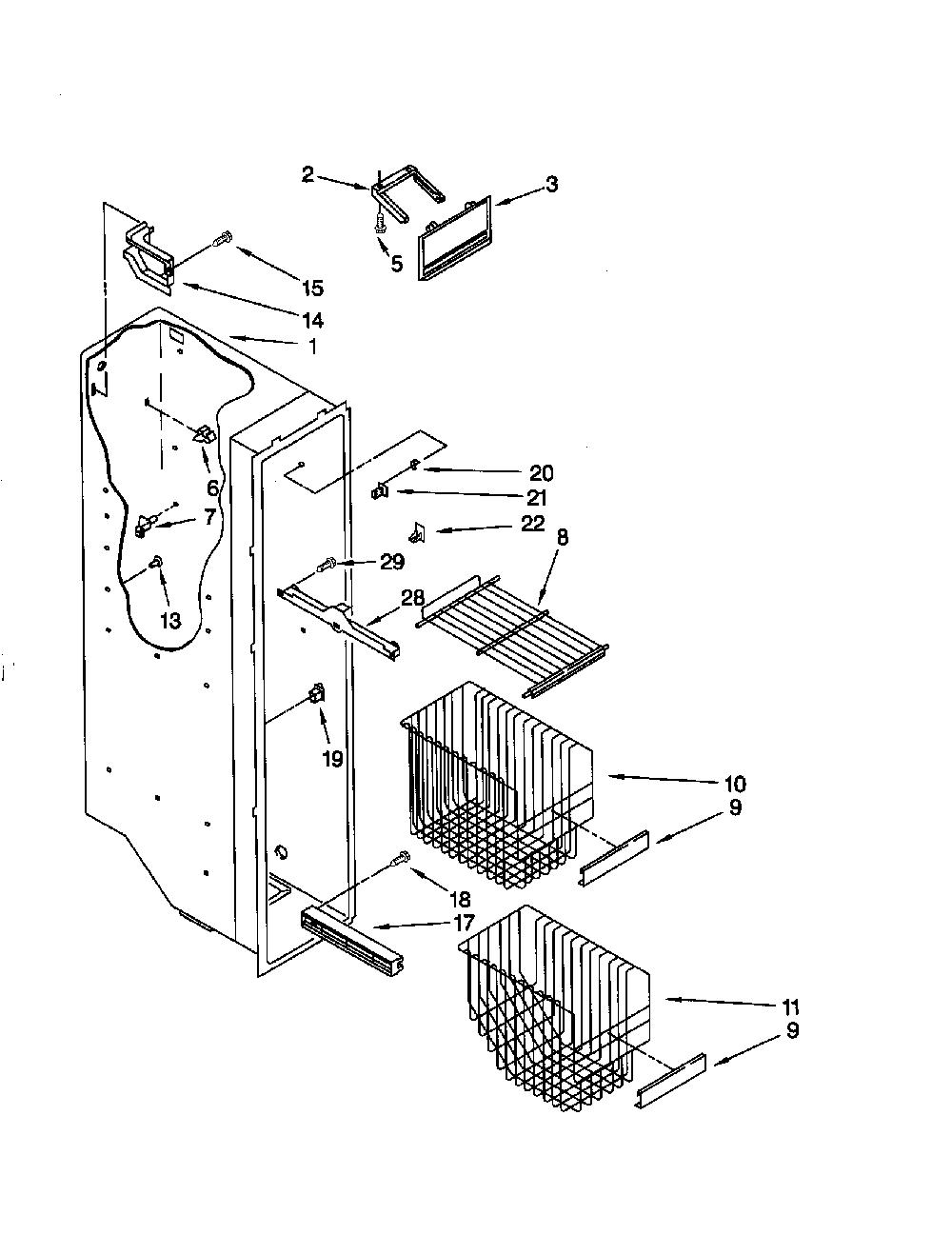 2
3
5
15
14
1
6
7
13
20
21
22
8
29
28
19
10
9
18
17
11
9