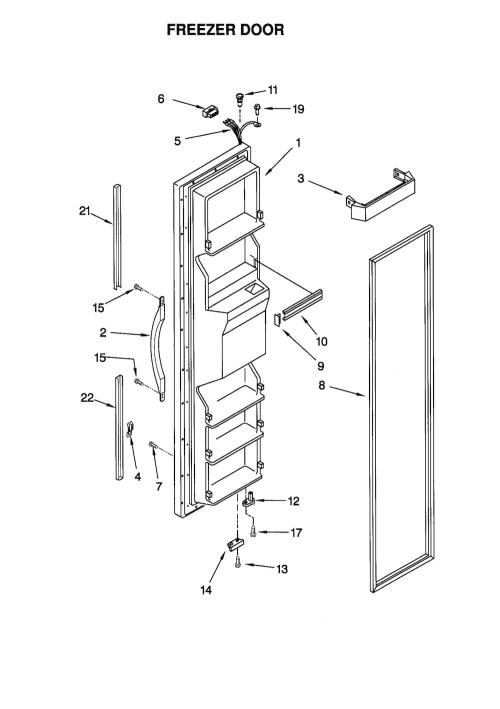 FREEZER DOOR

6
11
19
5
1
3
21
15
2
15
22
4
7
10
9
8
12
17
13
14