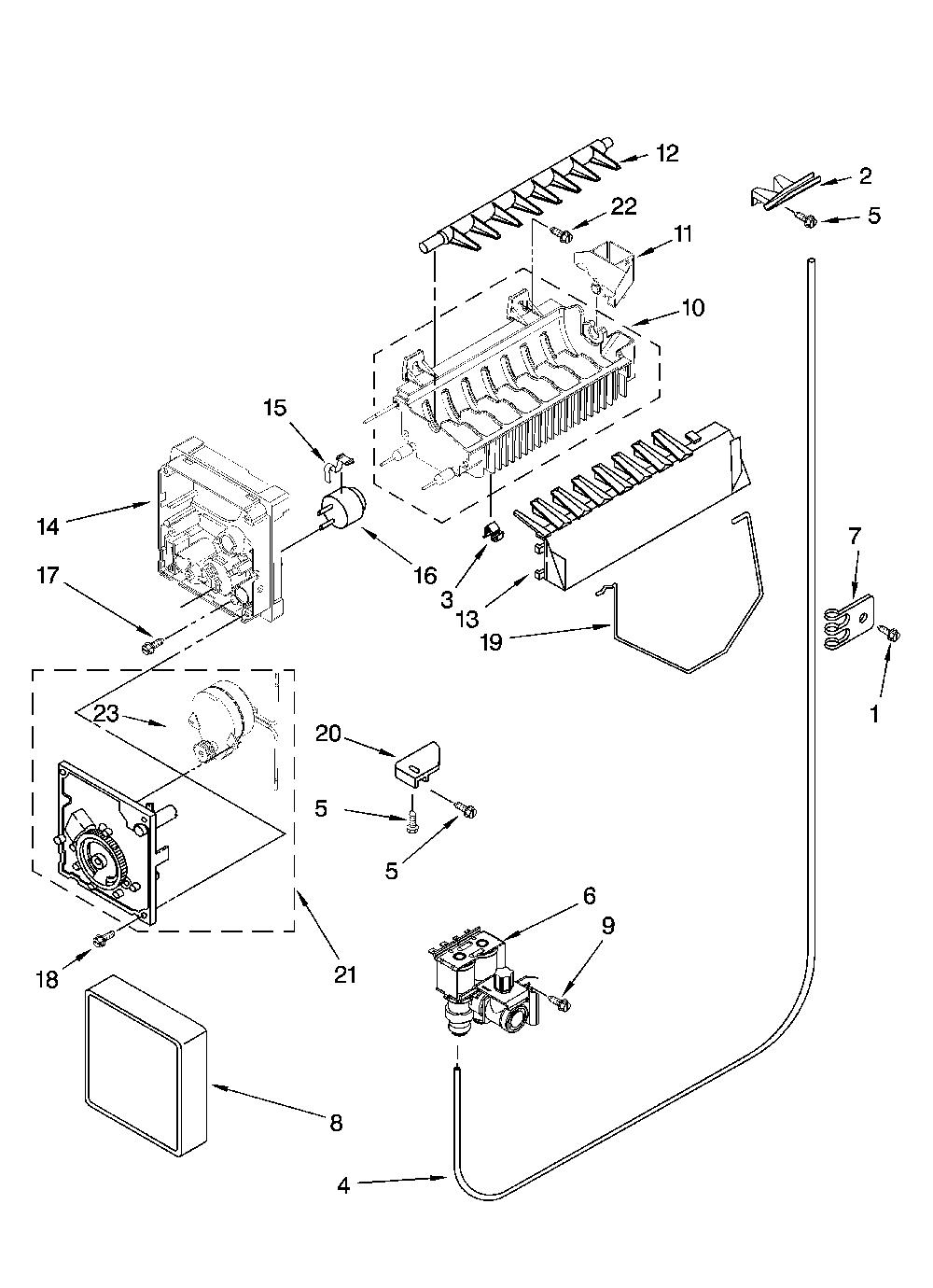 12
2
22
5
11
10
15
14
16
3
13
17
7
19
1
23
20
5
5
6
9
18
21
8
4