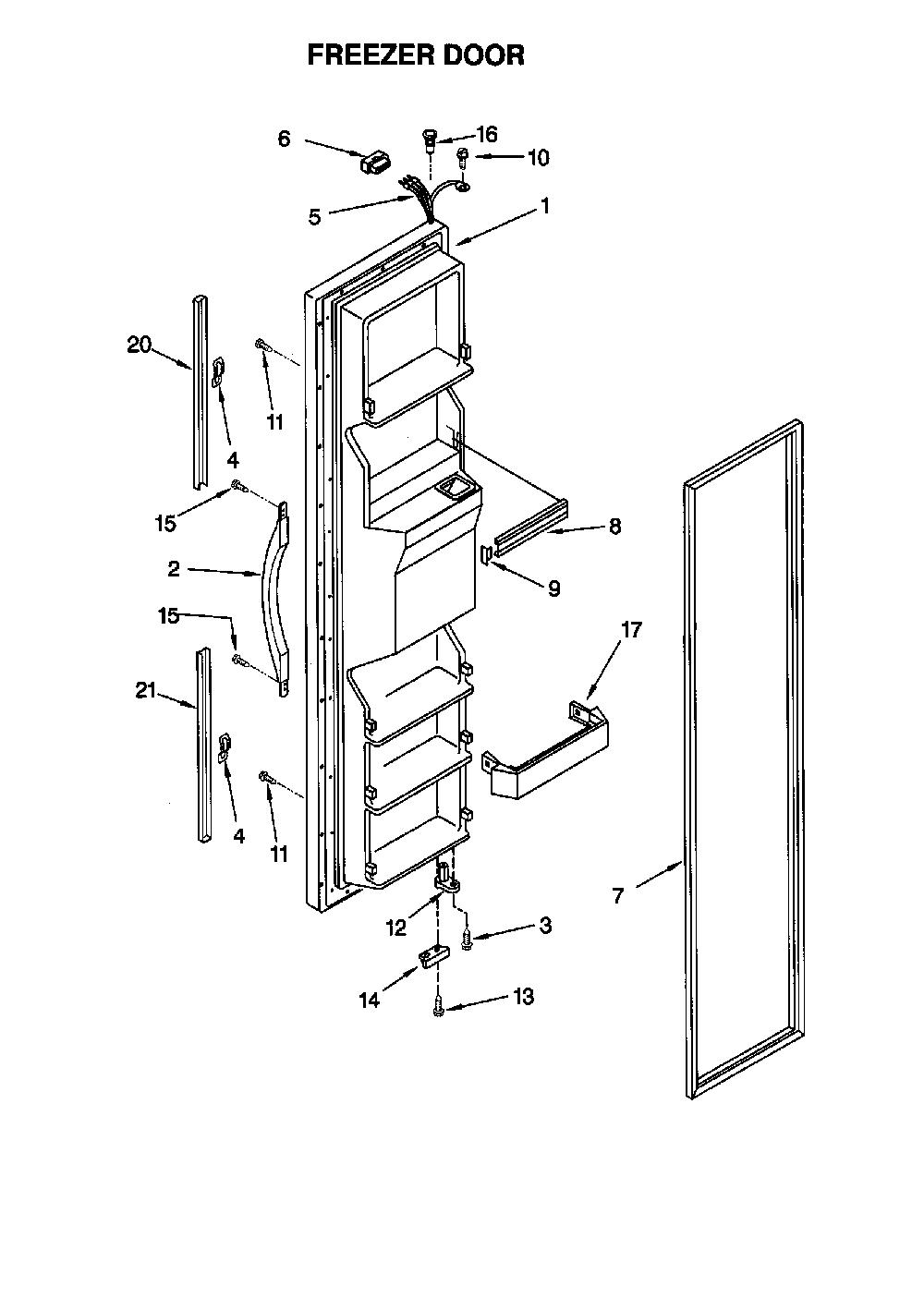 FREEZER DOOR

6
16
10
5
1
20
11
4
15
8
2
9
15
17
21
4
11
7
12
3
14
13