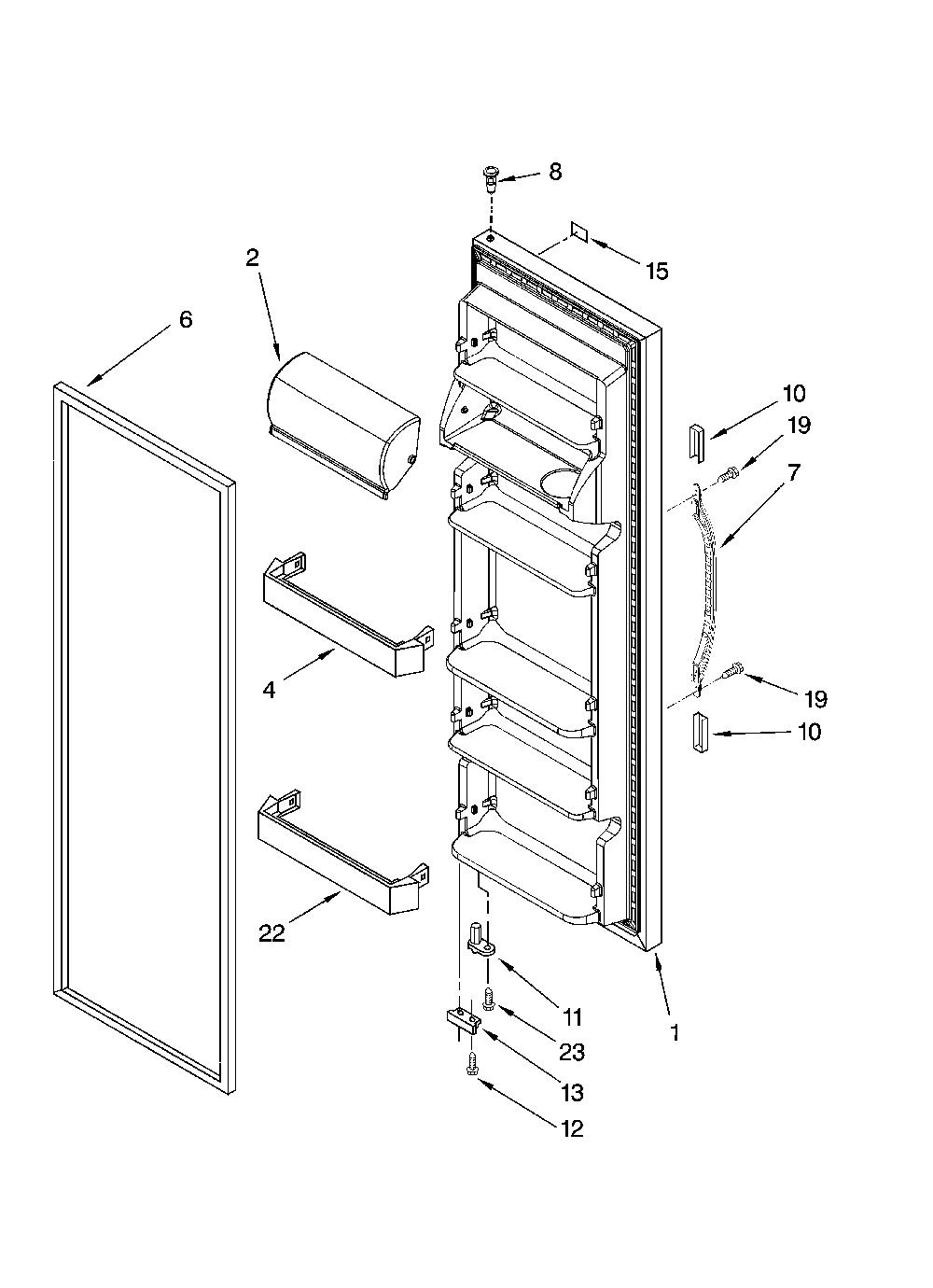 8
15
2
6
10
19
7
4
19
10
22
11
1
23
13
12