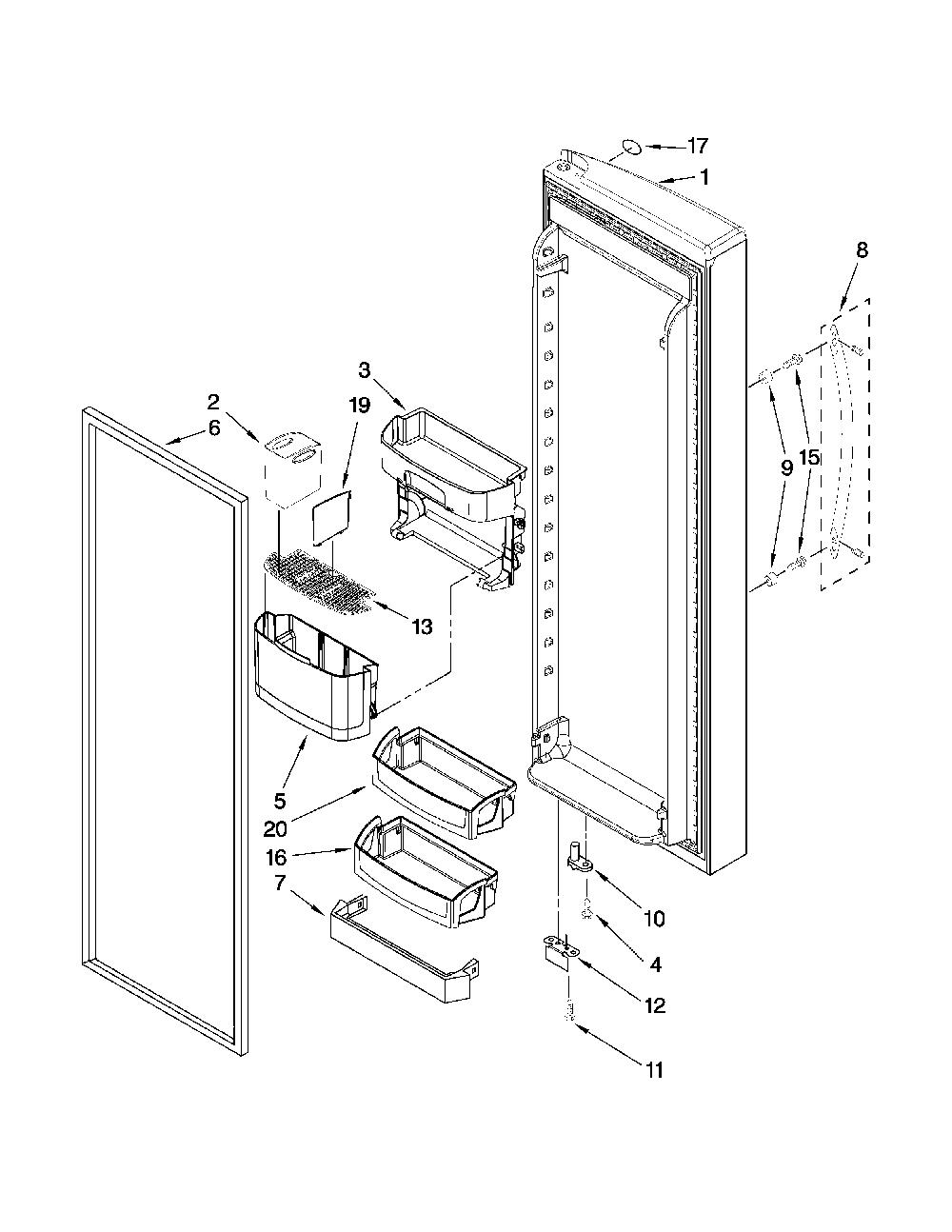 17
1
8
3
2
19
6
9
15
13
5
20
16
7
10
4
12
11