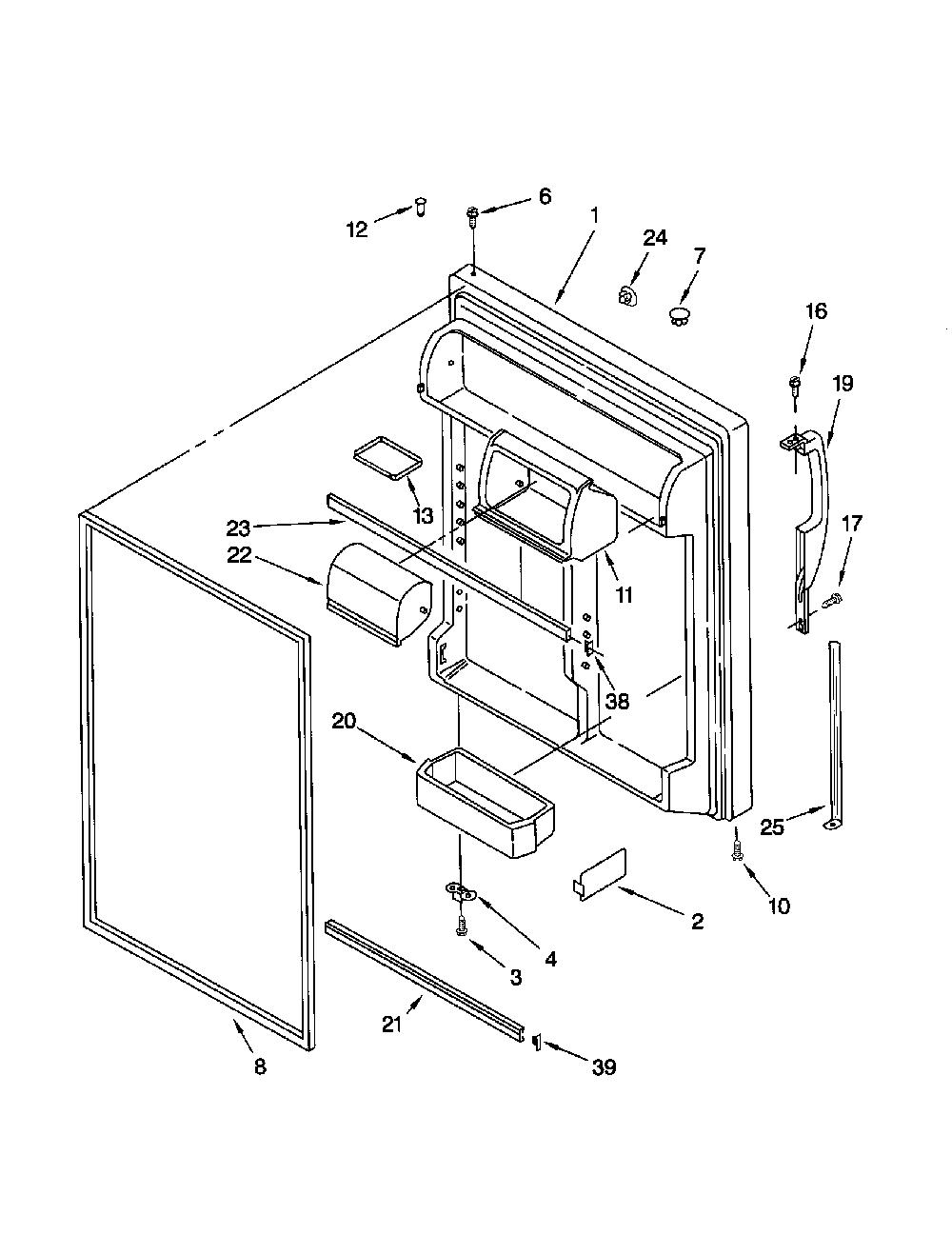 12
6
1
24
7
16
19
13
23
22
11
17
38
20
25
10
2
4
3
21
39
8