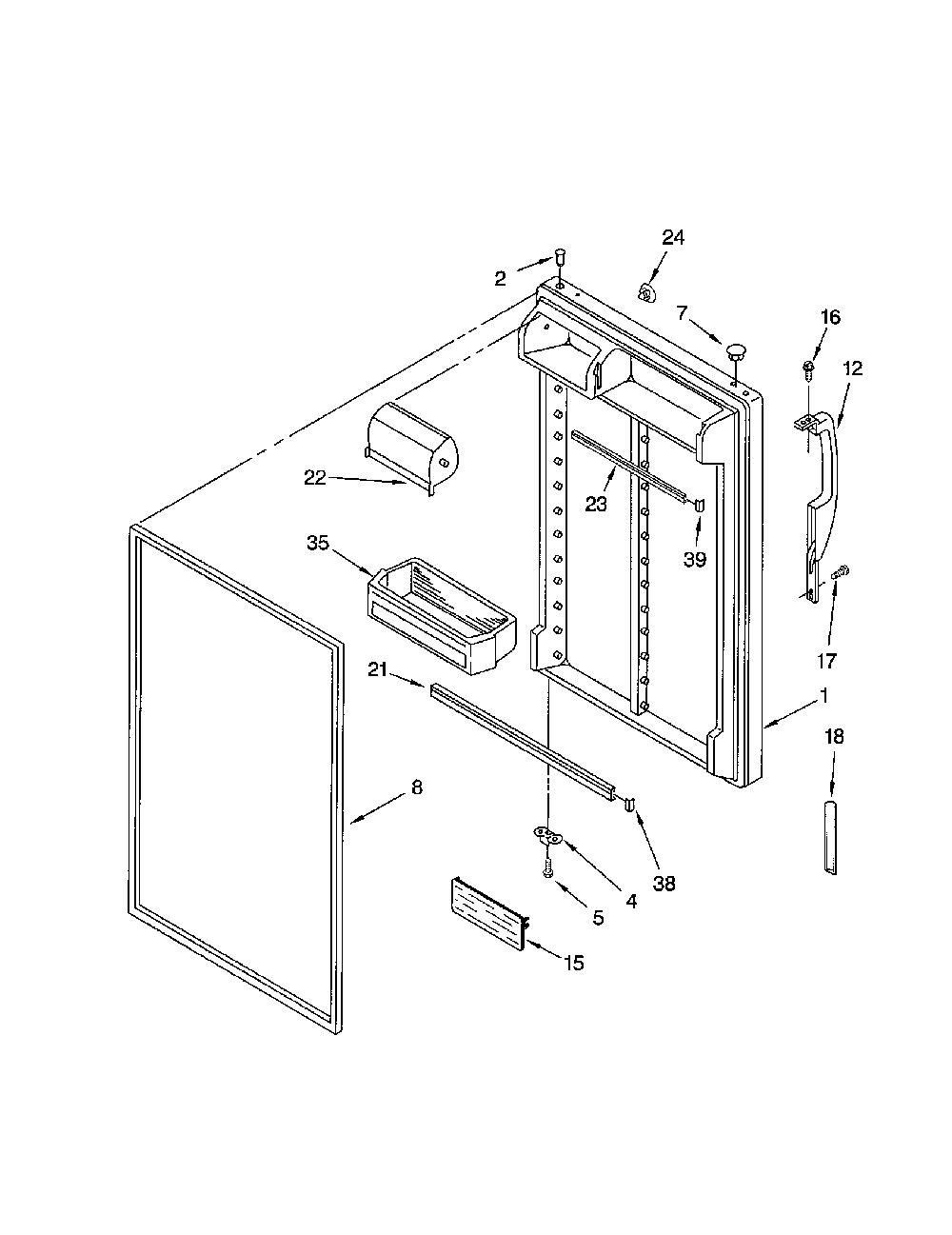 24
2
7
16
12
22
23
39
35
17
21
1
18
8
38
4
5
15