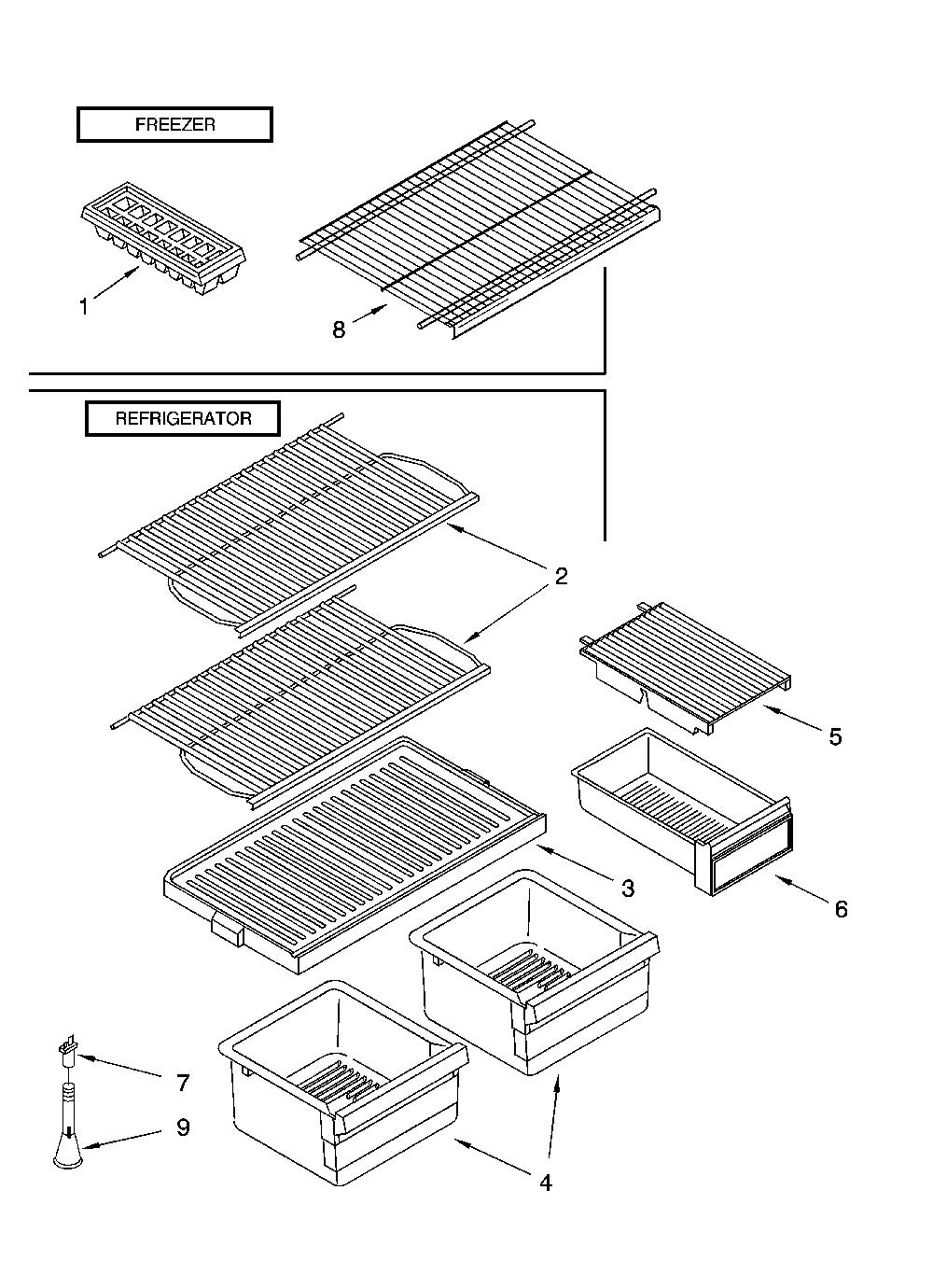 FREEZER

1

8

REFRIGERATOR

2

5

3

6

7

9

4