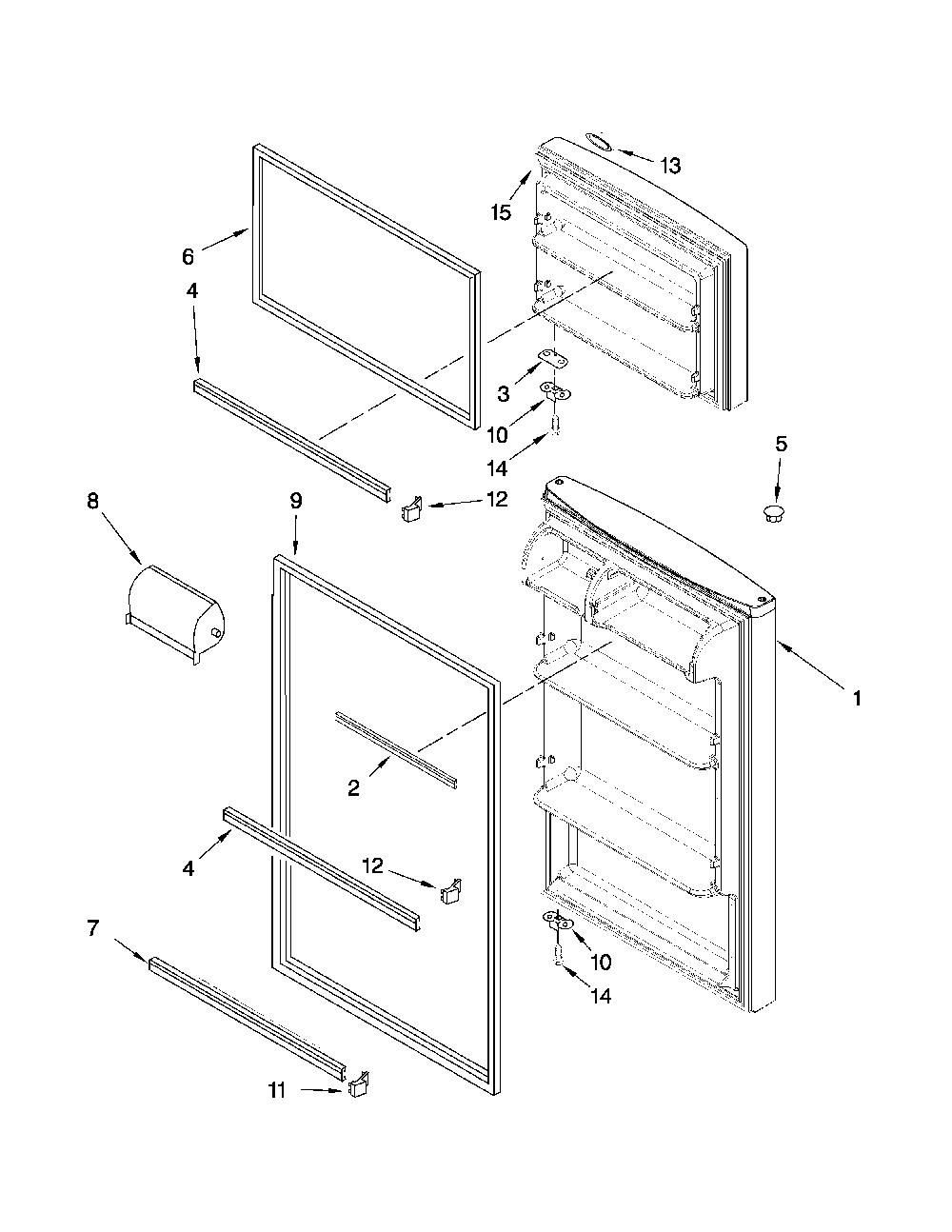 13
15
6
4
3
10
14
5
8
9
12
1
2
4
12
7
10
14
11