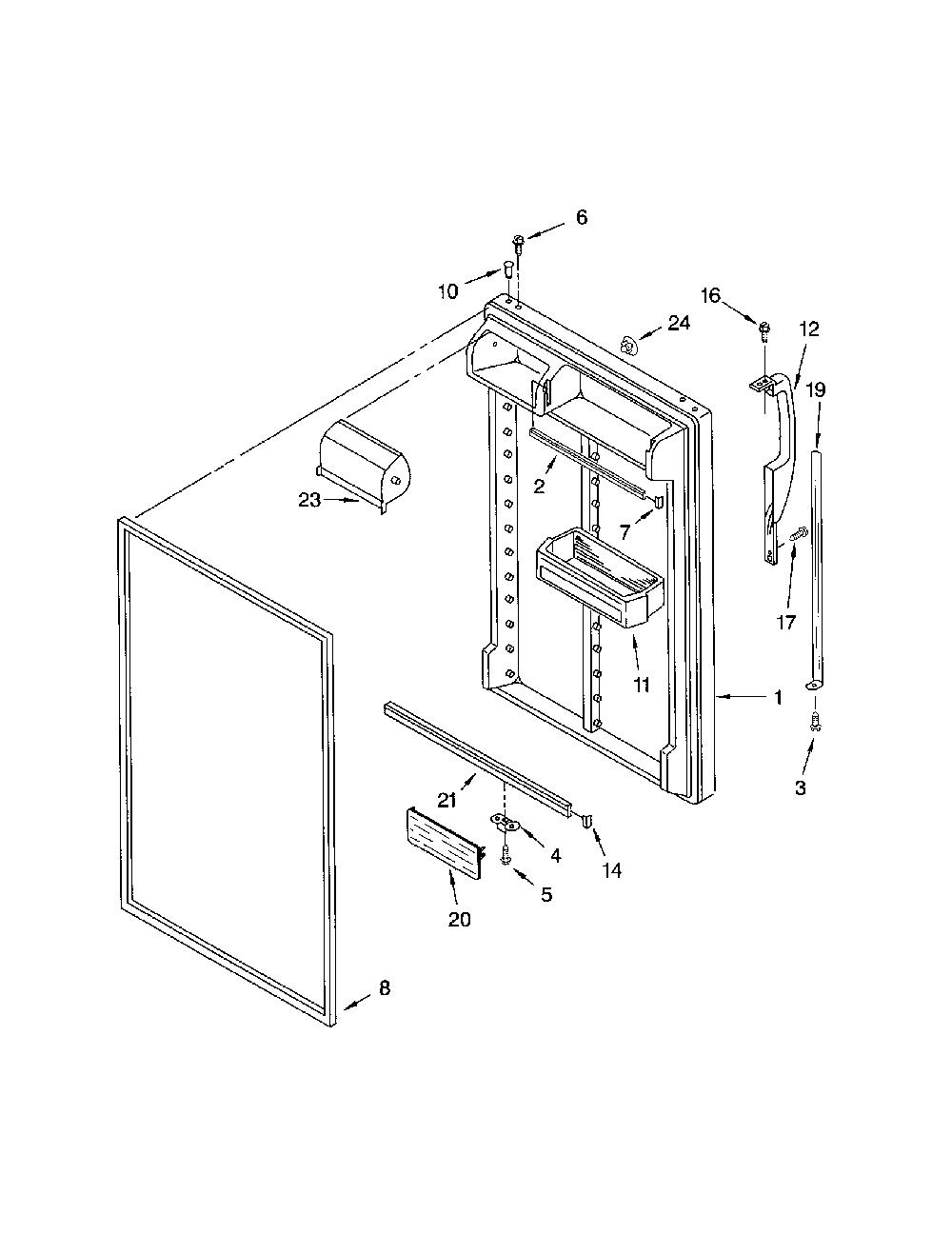 6
10
16
24
12
19
2
23
7
17
11
1
3
21
4
14
5
20
8