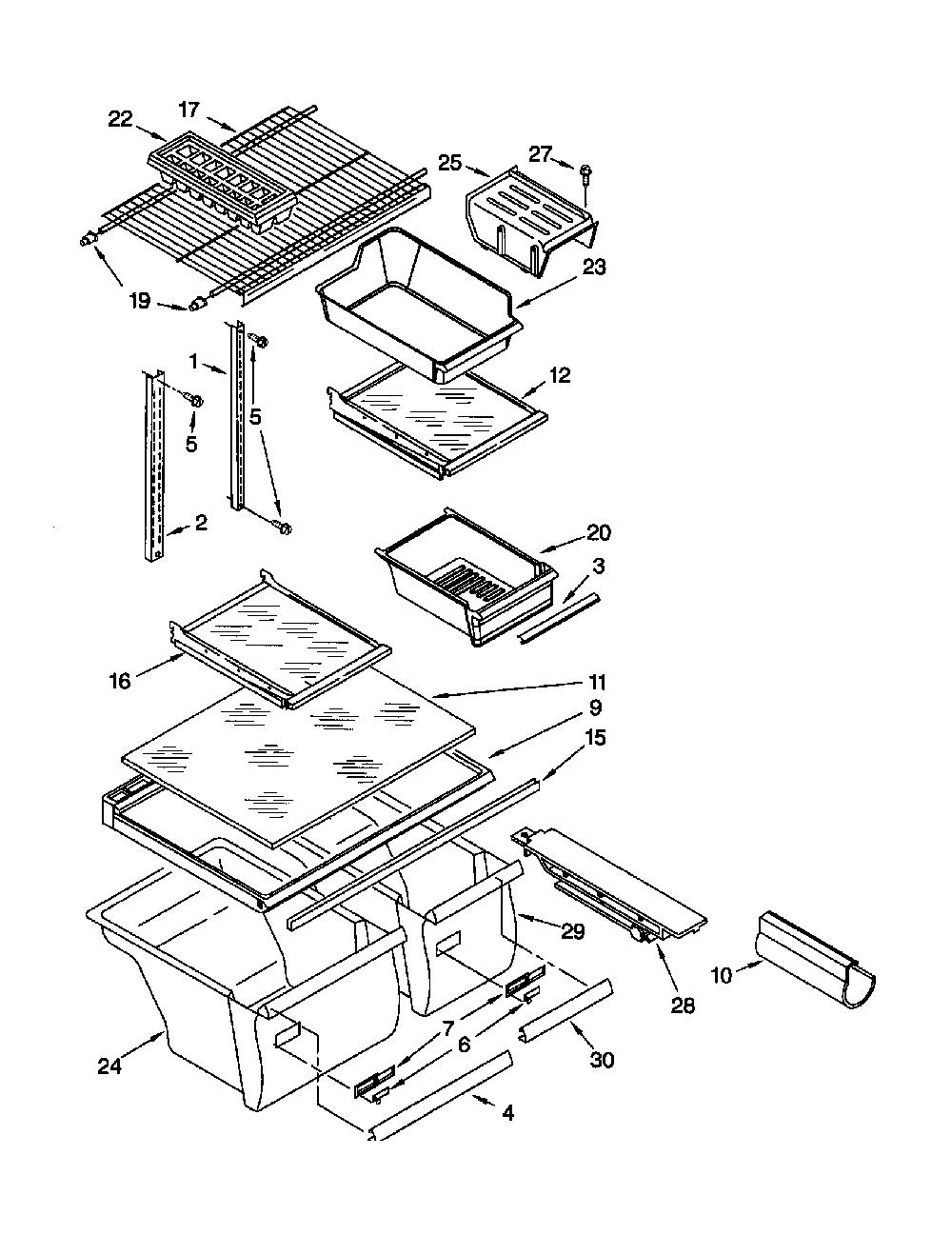 22
17
25
27
23
19
1
5
5
12
2
20
3
16
11
9
15
29
28
10
7
6
30
24
4