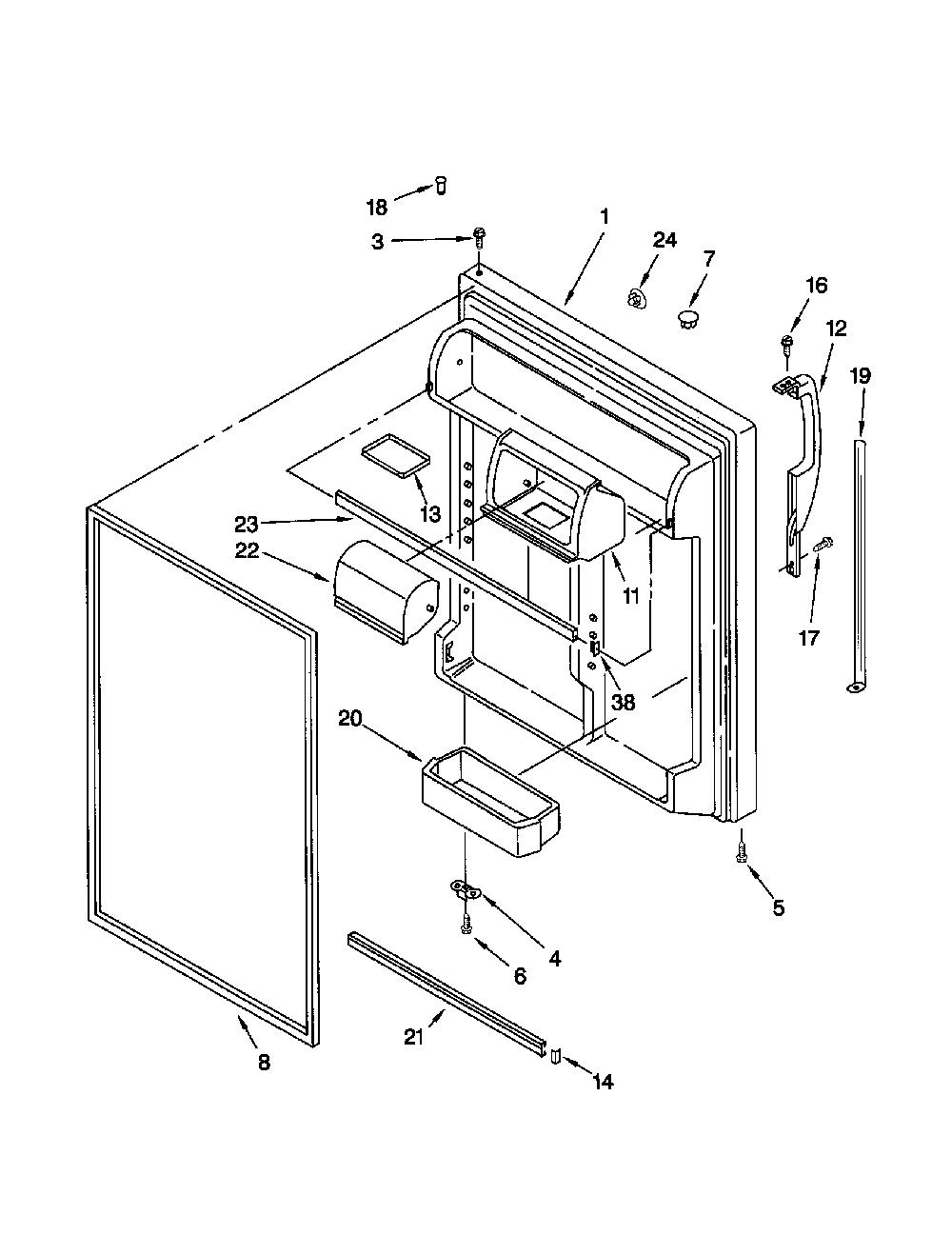 18
3
1
24
7
16
12
19
13
23
22
11
17
38
20
5
4
6
21
14
8