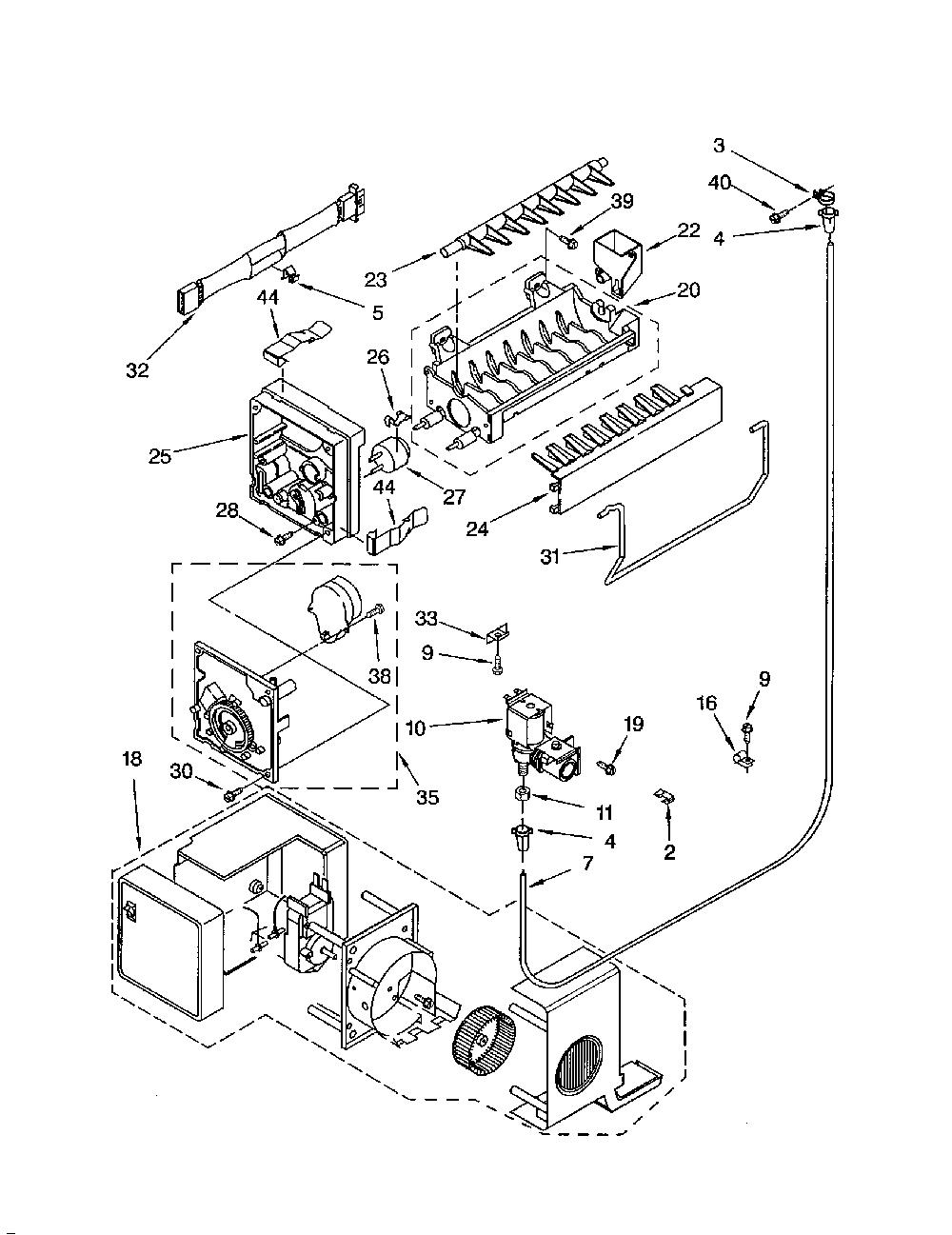 3
40
39
22
4
23
20
5
44
32
26
25
27
44
28
24
31
33
38
9
9
10
19
16
18
30
35
11
4
2
7