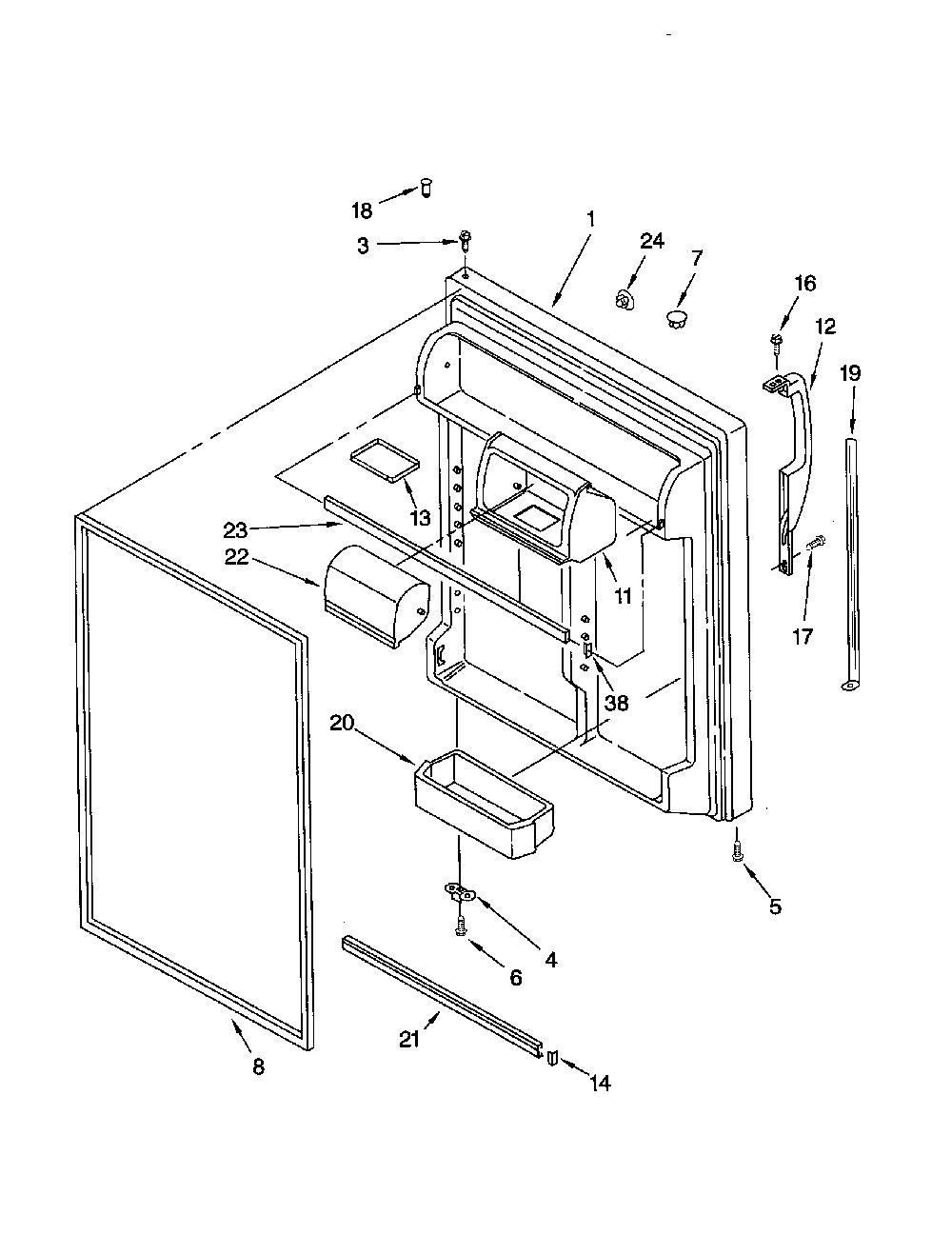 18
3
1
24
7
16
12
19
13
23
22
11
17
38
20
5
4
6
21
14
8